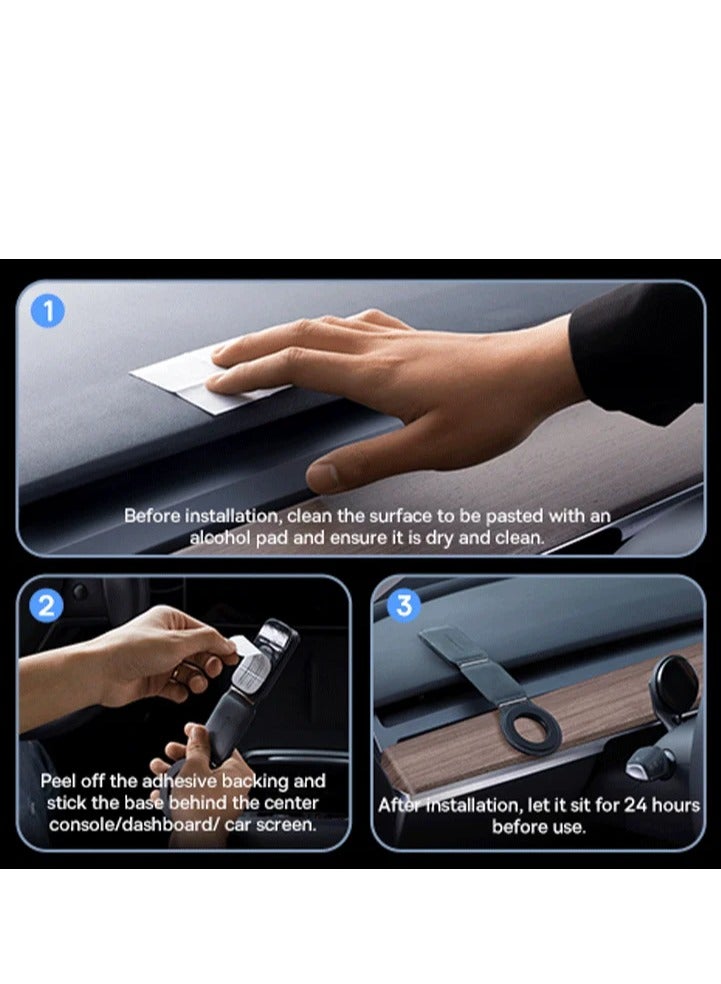 1

Before installation, clean the surface to be pasted with an alcohol pad and ensure it is dry and clean.

2

Peel off the adhesive backing and stick the base behind the center console/dashboard/ car screen.

3

After installation, let it sit for 24 hours before use.