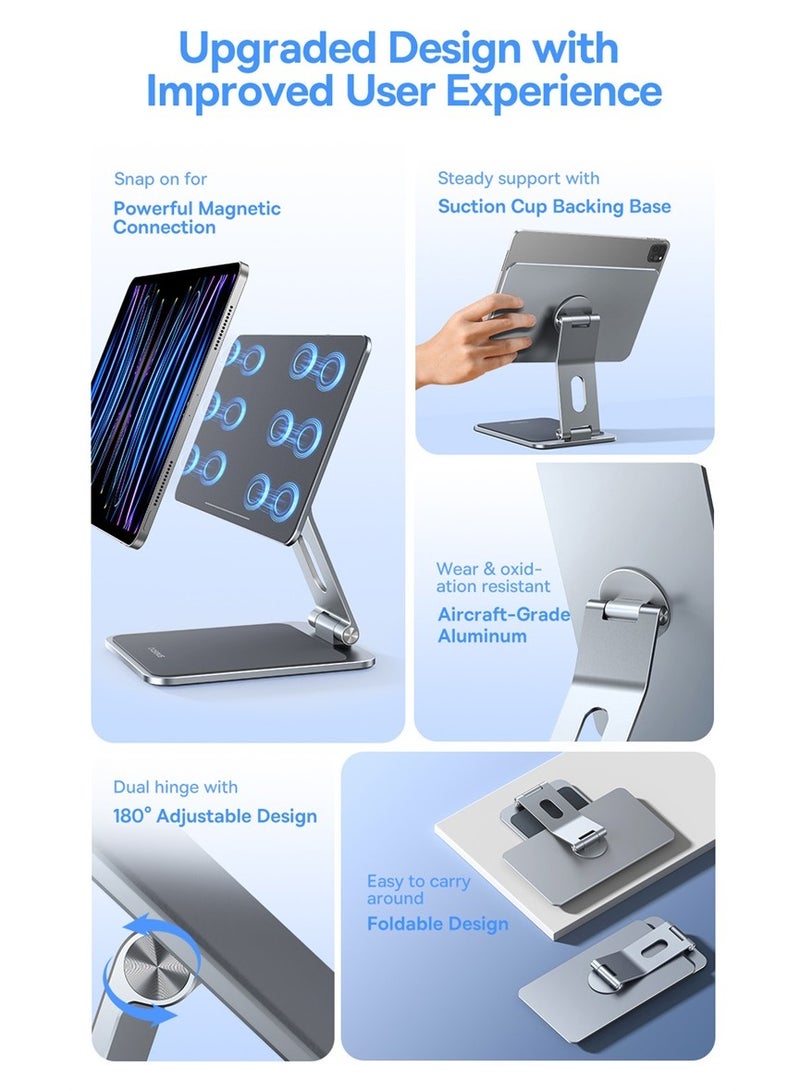 Upgraded Design with Improved User Experience

Snap on for
Powerful Magnetic Connection

Steady support with
Suction Cup Backing Base

Wear & oxidation resistant
Aircraft-Grade Aluminum

Dual hinge with
180° Adjustable Design

Easy to carry around
Foldable Design