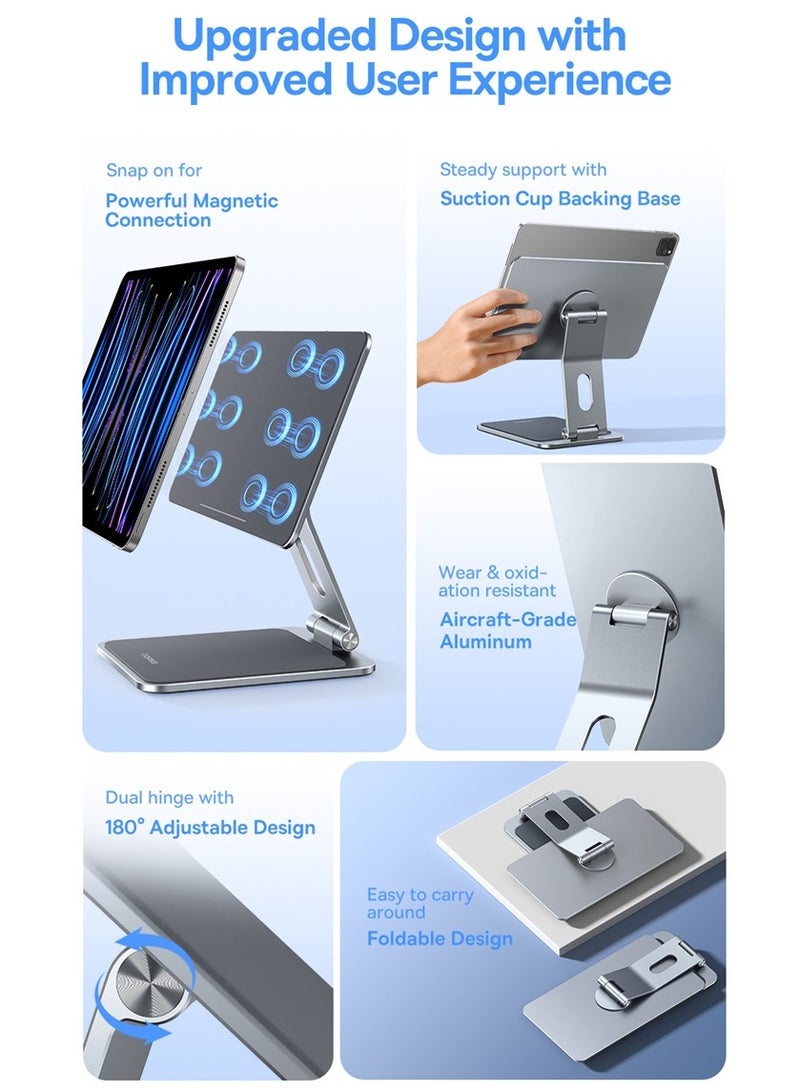 Upgraded Design with Improved User Experience

Snap on for
Powerful Magnetic Connection

Steady support with
Suction Cup Backing Base

Wear & oxidation resistant
Aircraft-Grade Aluminum

Dual hinge with
180° Adjustable Design

Easy to carry around
Foldable Design