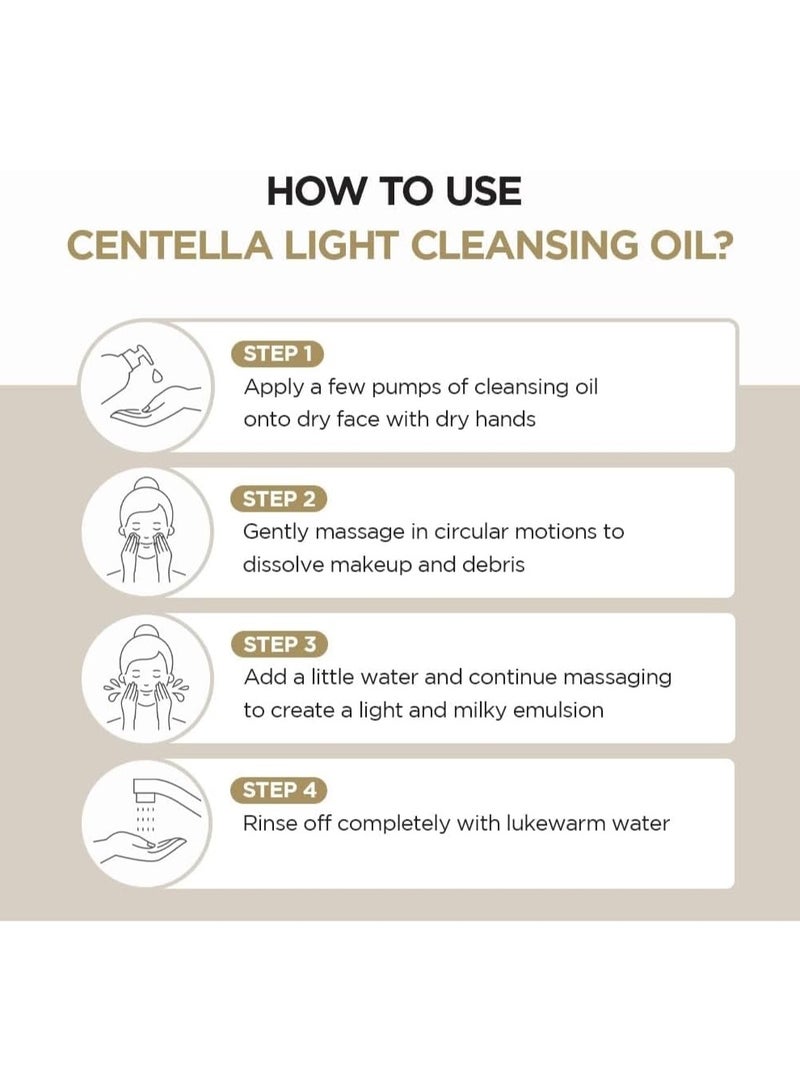 HOW TO USE
CENTELLA LIGHT CLEANSING OIL?

STEP 1
Apply a few pumps of cleansing oil onto dry face with dry hands

STEP 2
Gently massage in circular motions to dissolve makeup and debris

STEP 3
Add a little water and continue massaging to create a light and milky emulsion

STEP 4
Rinse off completely with lukewarm water