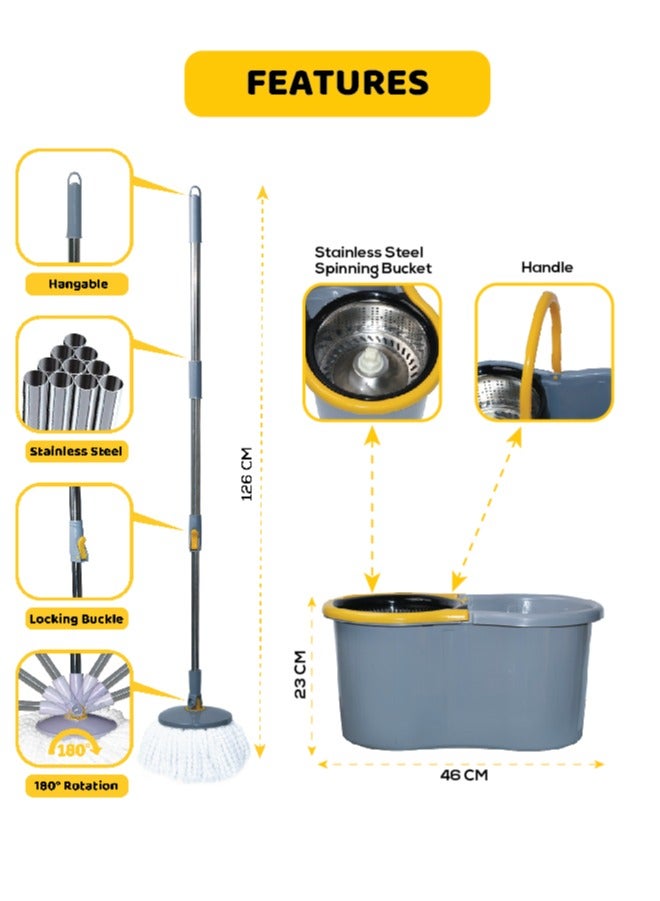 FEATURES

Hangable

Stainless Steel

Locking Buckle

180°

180° Rotation

126 CM

Stainless Steel Spinning Bucket

Handle

23 CM

46 CM