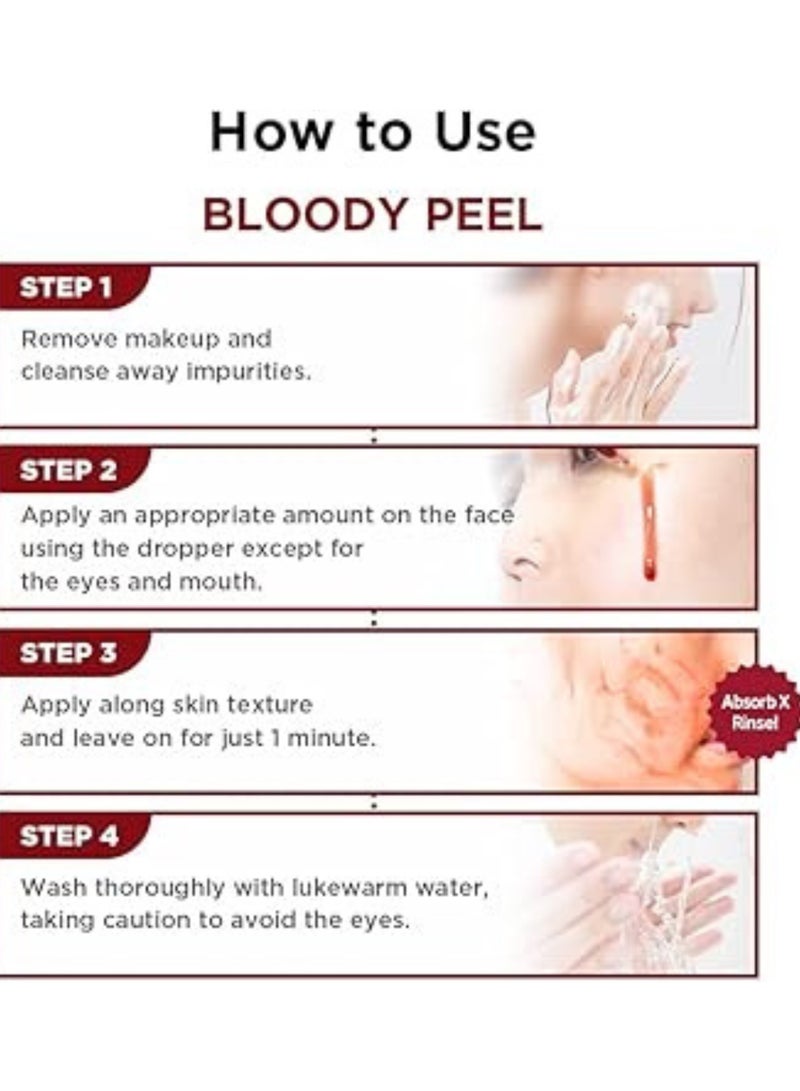 How to Use

BLOODY PEEL

STEP 1

Remove makeup and cleanse away impurities.

STEP 2

Apply an appropriate amount on the face using the dropper except for the eyes and mouth.

STEP 3

Apply along skin texture and leave on for just 1 minute.

Absorb X Rinse!

STEP 4

Wash thoroughly with lukewarm water, taking caution to avoid the eyes.