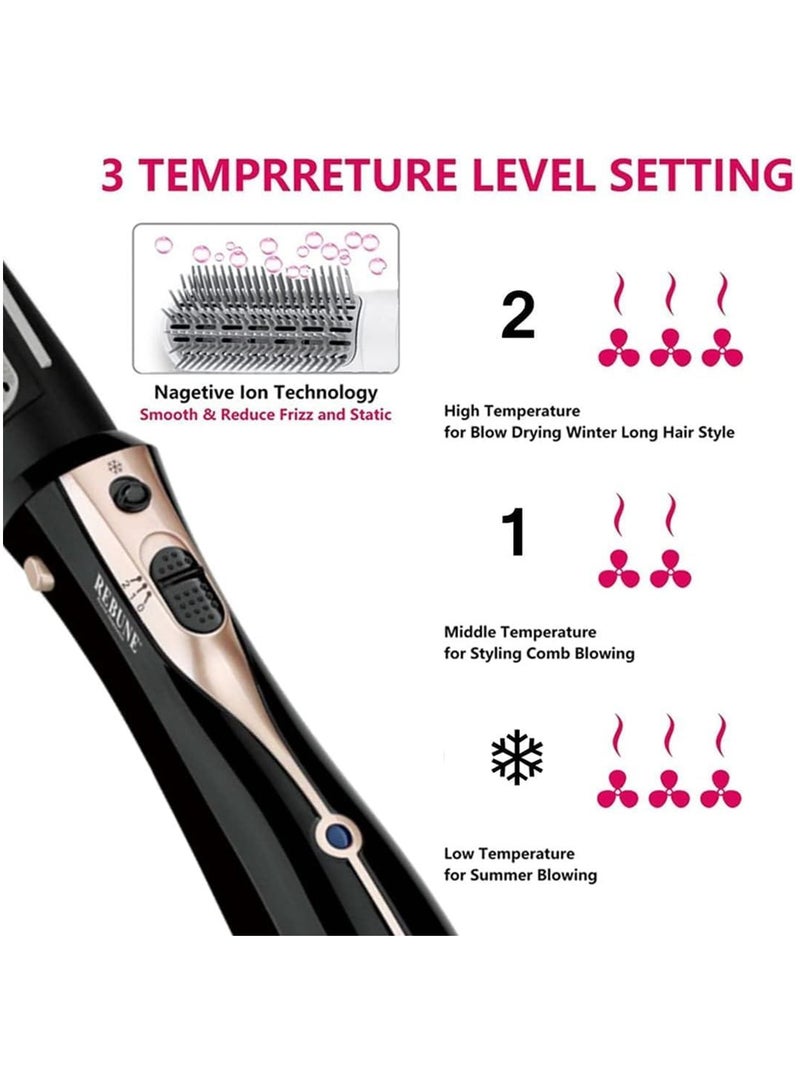 3 TEMPRRETURE LEVEL SETTING

Nagetive Ion Technology
Smooth & Reduce Frizz and Static

REBUNE

2

High Temperature
for Blow Drying Winter Long Hair Style

1

Middle Temperature
for Styling Comb Blowing

Low Temperature
for Summer Blowing