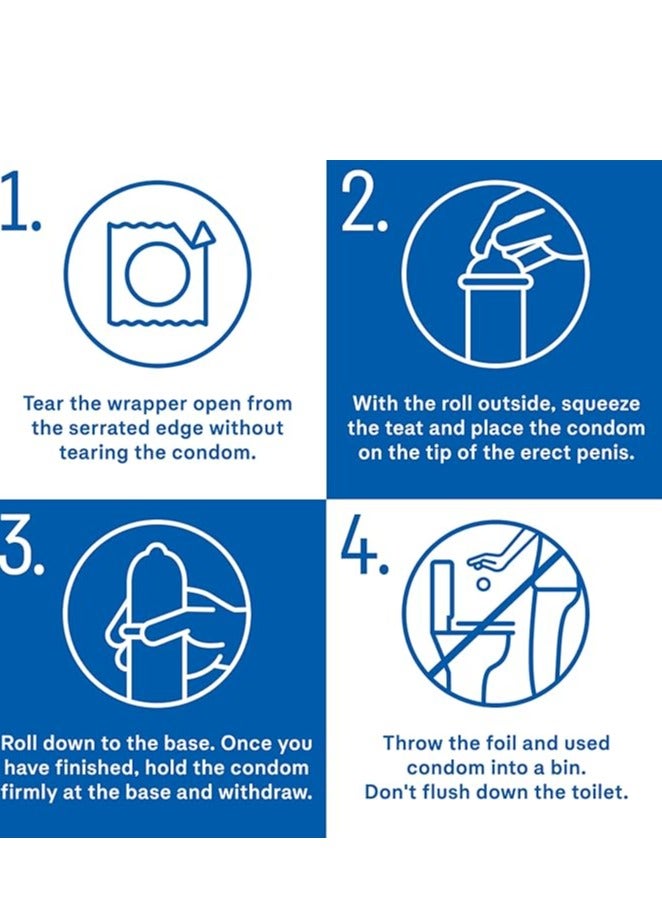 1.

Tear the wrapper open from the serrated edge without tearing the condom.

2.

With the roll outside, squeeze the teat and place the condom on the tip of the erect penis.

3.

Roll down to the base. Once you have finished, hold the condom firmly at the base and withdraw.

4.

Throw the foil and used condom into a bin. Don't flush down the toilet.