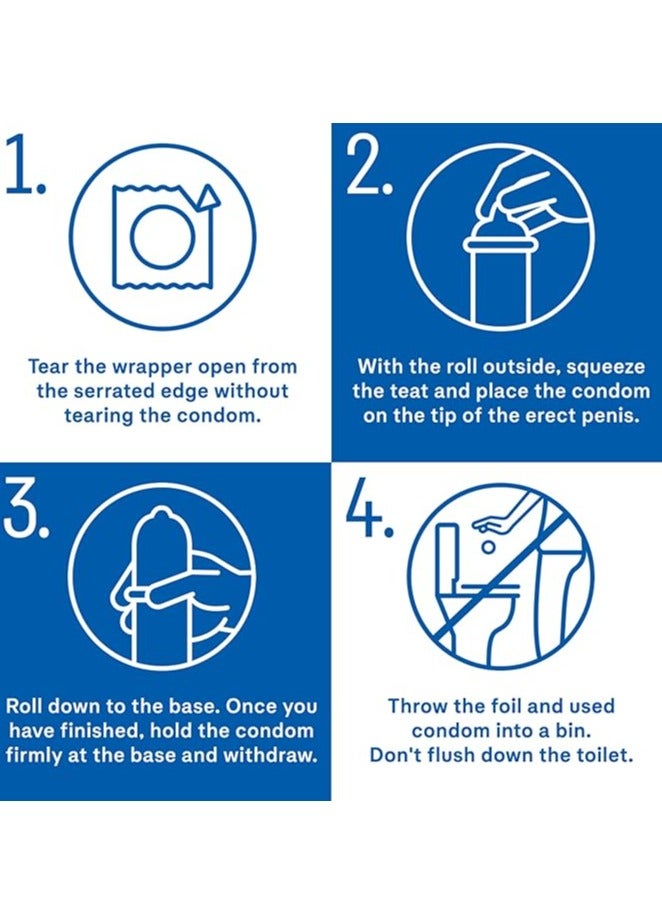 1.

Tear the wrapper open from the serrated edge without tearing the condom.

2.

With the roll outside, squeeze the teat and place the condom on the tip of the erect penis.

3.

Roll down to the base. Once you have finished, hold the condom firmly at the base and withdraw.

4.

Throw the foil and used condom into a bin. Don't flush down the toilet.