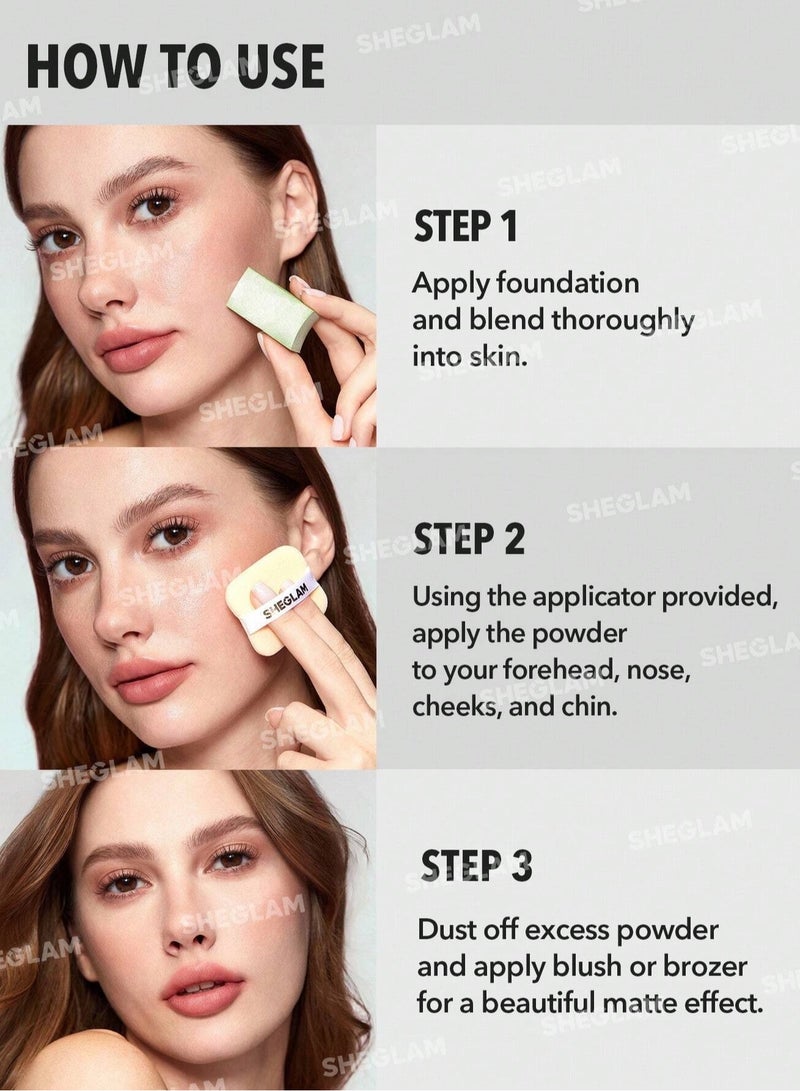 HOW TO USE

SHEGLAM

STEP 1

Apply foundation and blend thoroughly into skin.

STEP 2

Using the applicator provided, apply the powder to your forehead, nose, cheeks, and chin.

SHEGLAM

STEP 3

Dust off excess powder and apply blush or brozer for a beautiful matte effect.