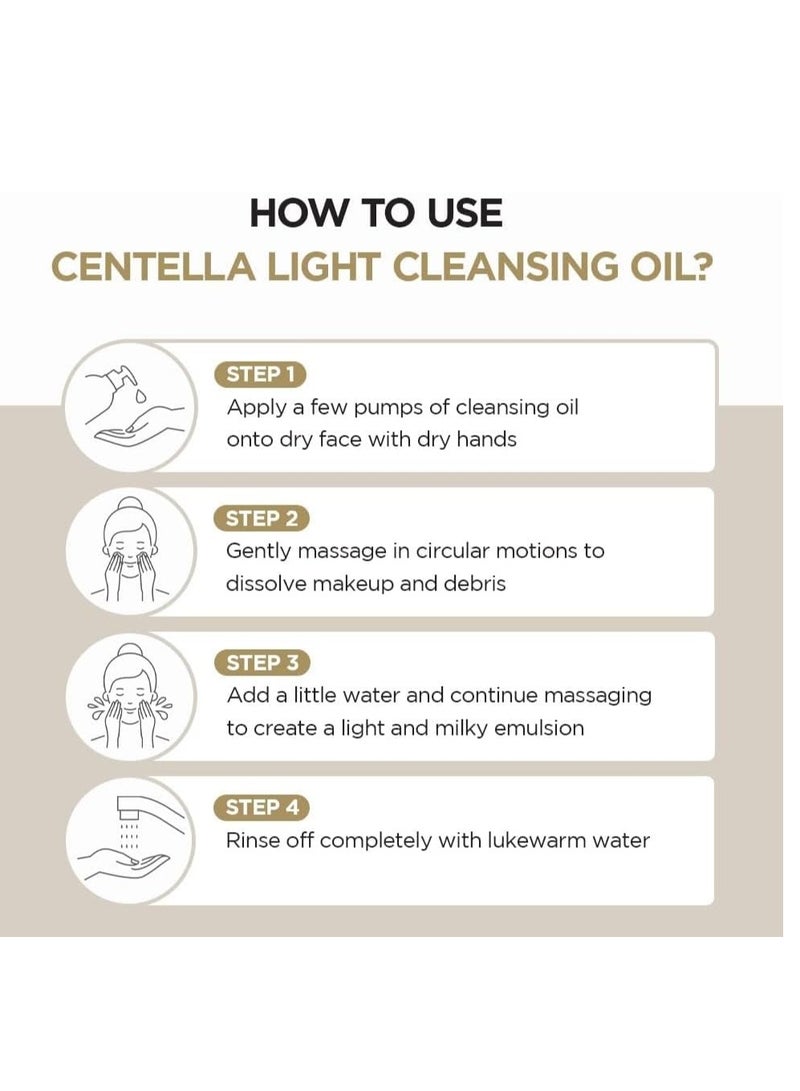 HOW TO USE
CENTELLA LIGHT CLEANSING OIL?

STEP 1
Apply a few pumps of cleansing oil onto dry face with dry hands

STEP 2
Gently massage in circular motions to dissolve makeup and debris

STEP 3
Add a little water and continue massaging to create a light and milky emulsion

STEP 4
Rinse off completely with lukewarm water