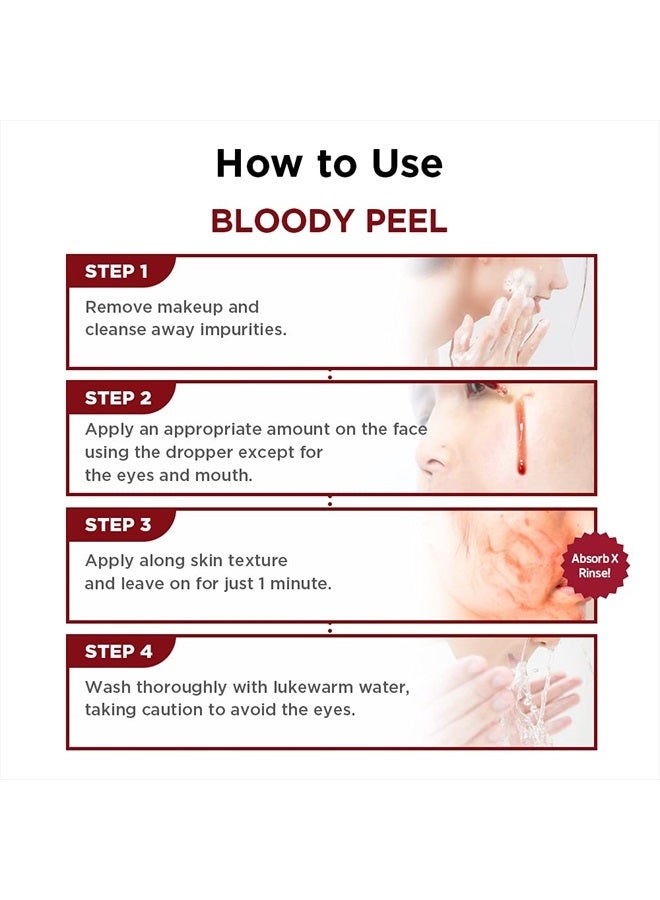 How to Use

BLOODY PEEL

STEP 1

Remove makeup and cleanse away impurities.

STEP 2

Apply an appropriate amount on the face using the dropper except for the eyes and mouth.

STEP 3

Apply along skin texture and leave on for just 1 minute.

Absorb X Rinse!

STEP 4

Wash thoroughly with lukewarm water, taking caution to avoid the eyes.