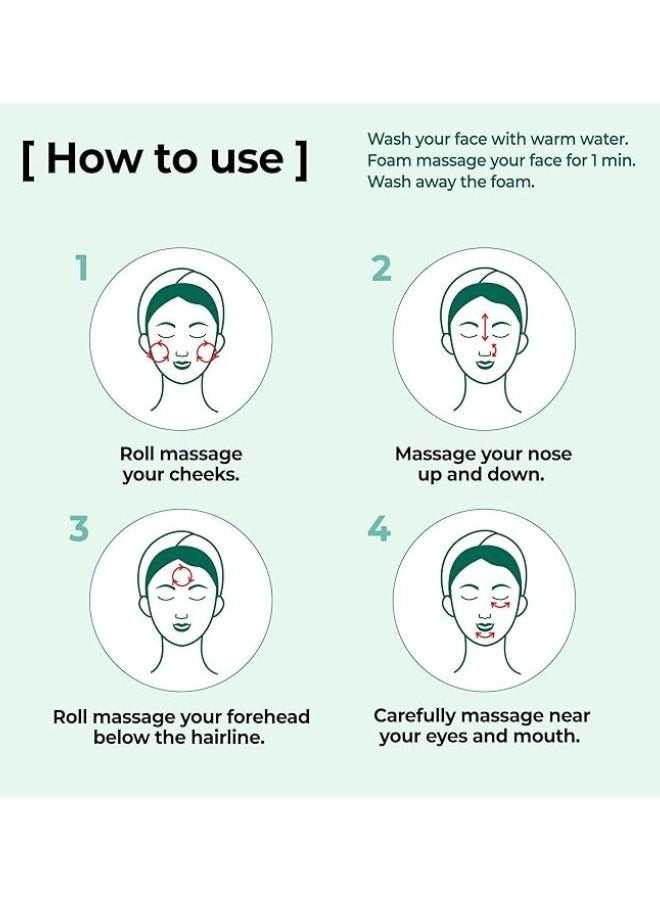 [ How to use ]

Wash your face with warm water.
Foam massage your face for 1 min.
Wash away the foam.

1

Roll massage your cheeks.

2

Massage your nose up and down.

3

Roll massage your forehead below the hairline.

4

Carefully massage near your eyes and mouth.