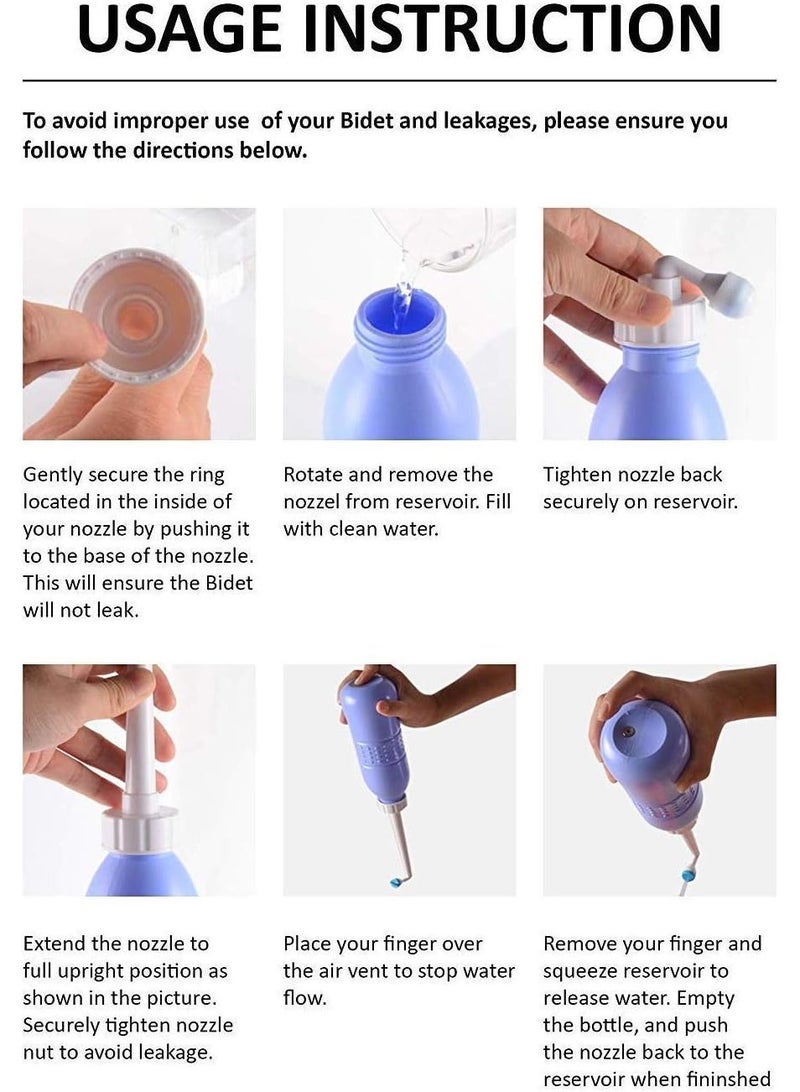 USAGE INSTRUCTION

To avoid improper use of your Bidet and leakages, please ensure you follow the directions below.

Gently secure the ring located in the inside of your nozzle by pushing it to the base of the nozzle. This will ensure the Bidet will not leak.

Rotate and remove the nozzel from reservoir. Fill with clean water.

Tighten nozzle back securely on reservoir.

Extend the nozzle to full upright position as shown in the picture. Securely tighten nozzle nut to avoid leakage.

Place your finger over the air vent to stop water flow.

Remove your finger and squeeze reservoir to release water. Empty the bottle, and push the nozzle back to the reservoir when fininshed