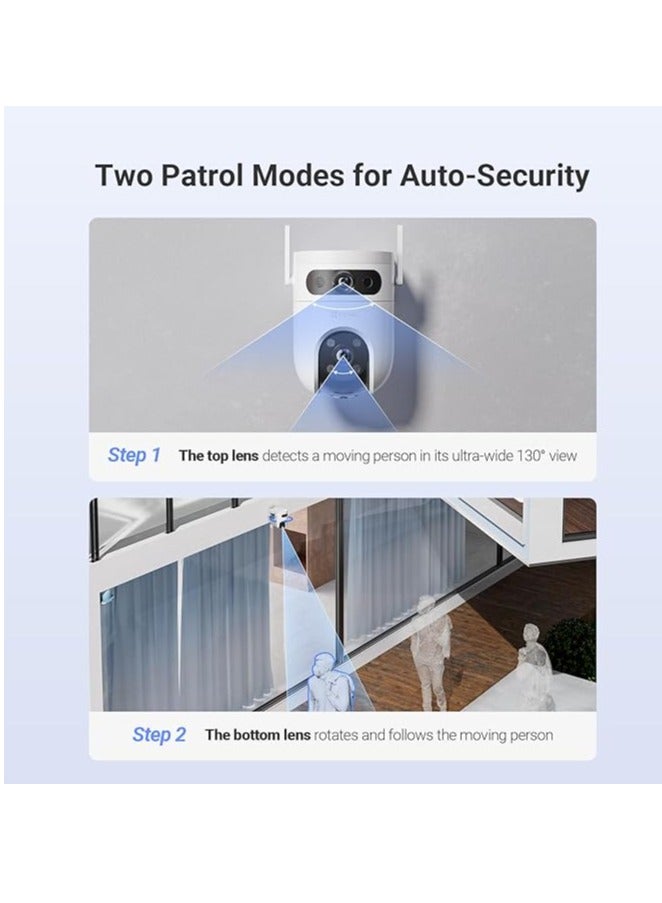 Two Patrol Modes for Auto-Security

Step 1 The top lens detects a moving person in its ultra-wide 130° view

Step 2 The bottom lens rotates and follows the moving person