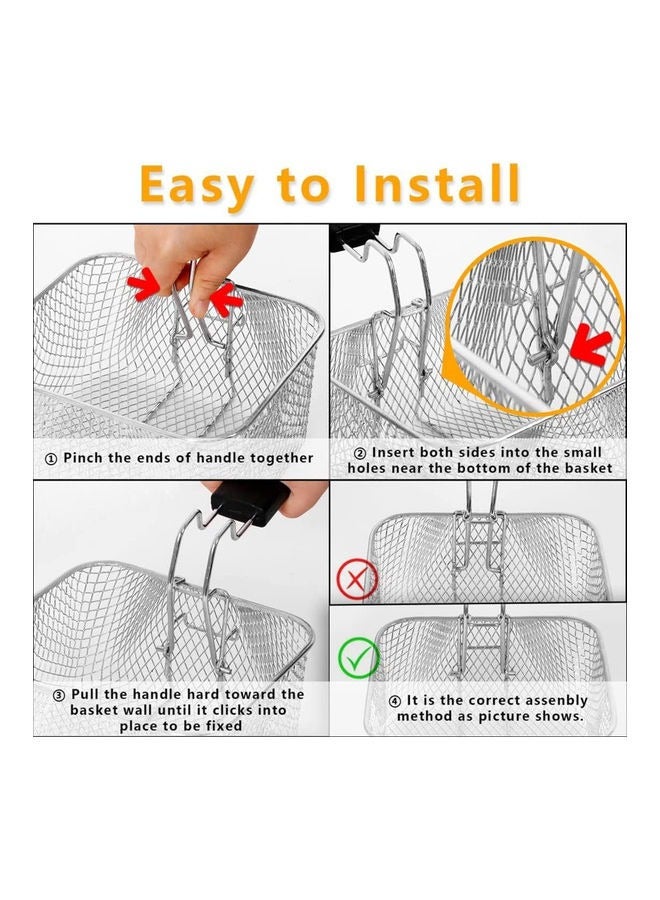 Easy to Install

① Pinch the ends of handle together

② Insert both sides into the small holes near the bottom of the basket

③ Pull the handle hard toward the basket wall until it clicks into place to be fixed

④ It is the correct assenbly method as picture shows.