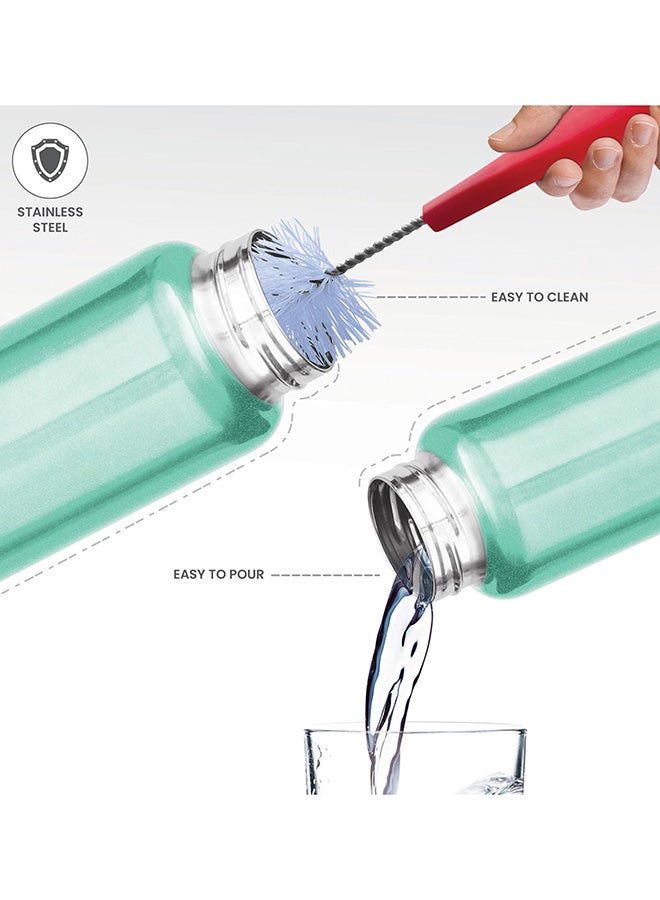 STAINLESS STEEL

EASY TO CLEAN

EASY TO POUR