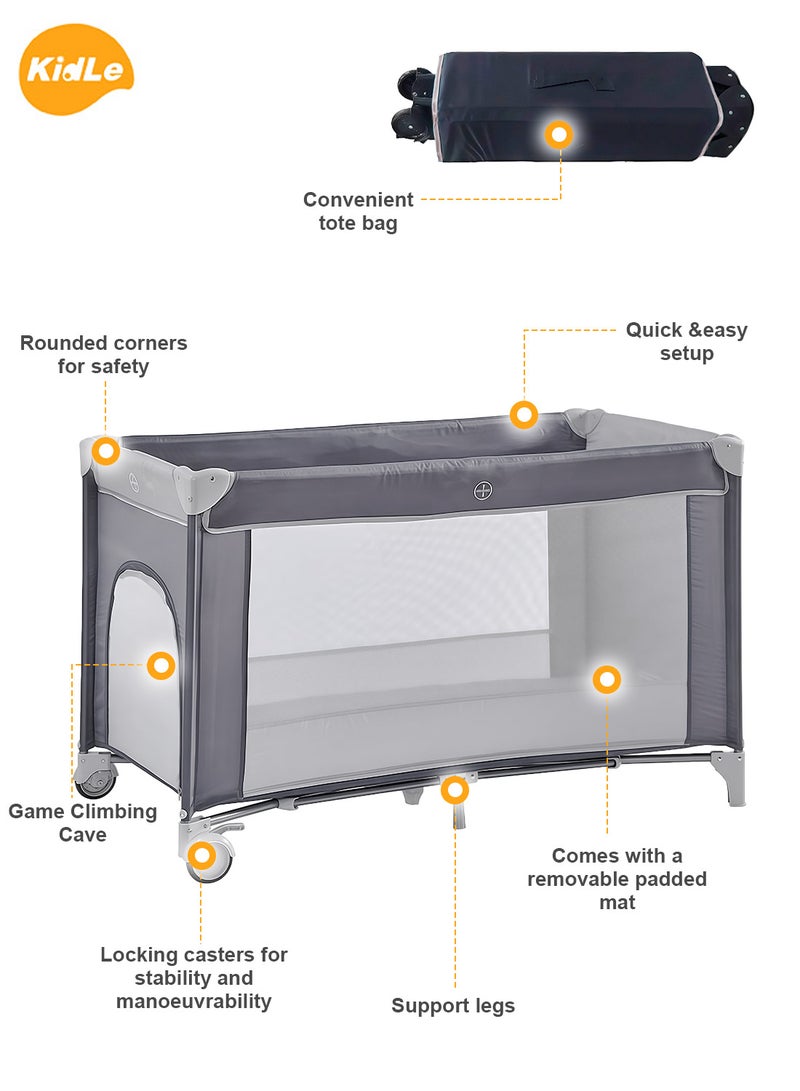 KidLe

Convenient tote bag

Rounded corners for safety

Quick &easy setup

Game Climbing Cave

Comes with a removable padded mat

Locking casters for stability and manoeuvrability

Support legs