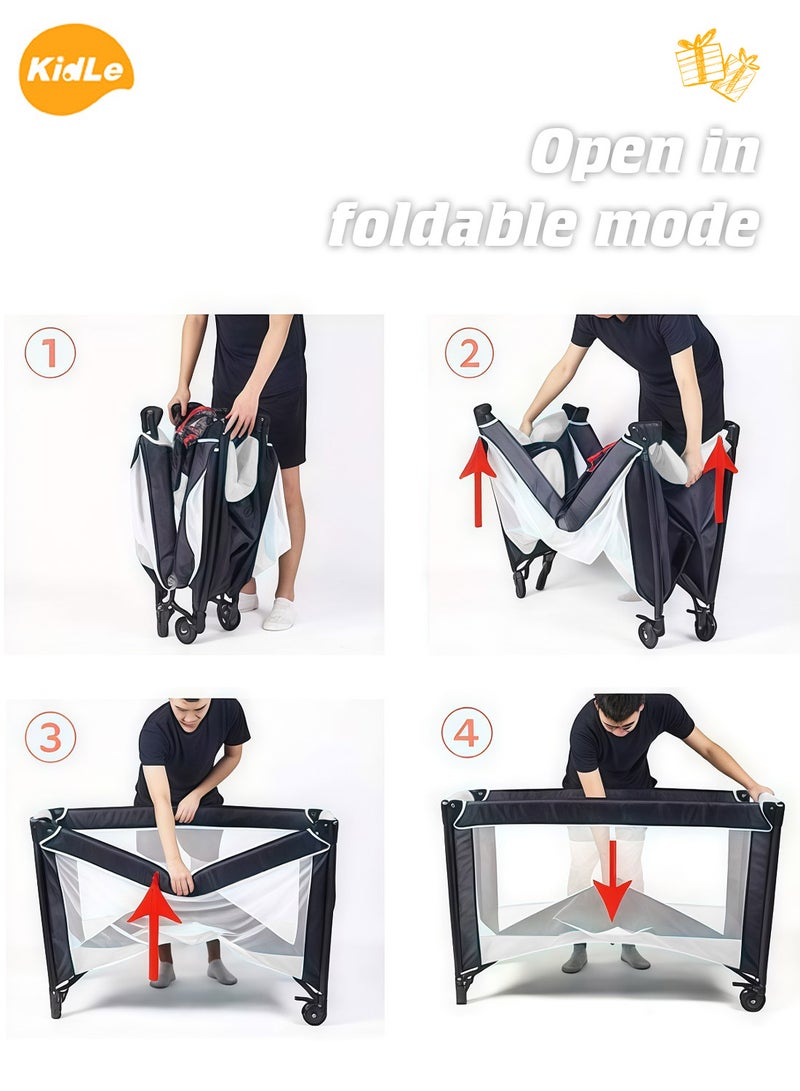 KidLe

Open in foldable mode

1

2

3

4