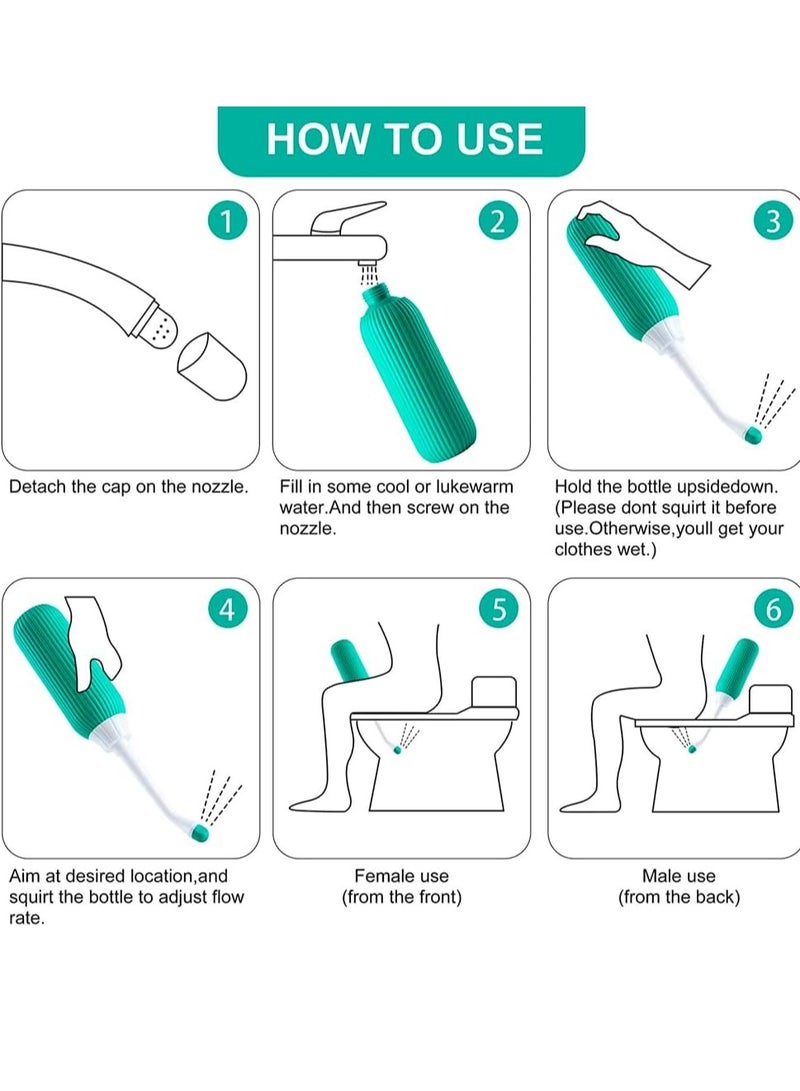 HOW TO USE

1

Detach the cap on the nozzle.

2

Fill in some cool or lukewarm water.And then screw on the nozzle.

3

Hold the bottle upsidedown. (Please dont squirt it before use.Otherwise,youll get your clothes wet.)

4

Aim at desired location,and squirt the bottle to adjust flow rate.

5

Female use (from the front)

6

Male use (from the back)