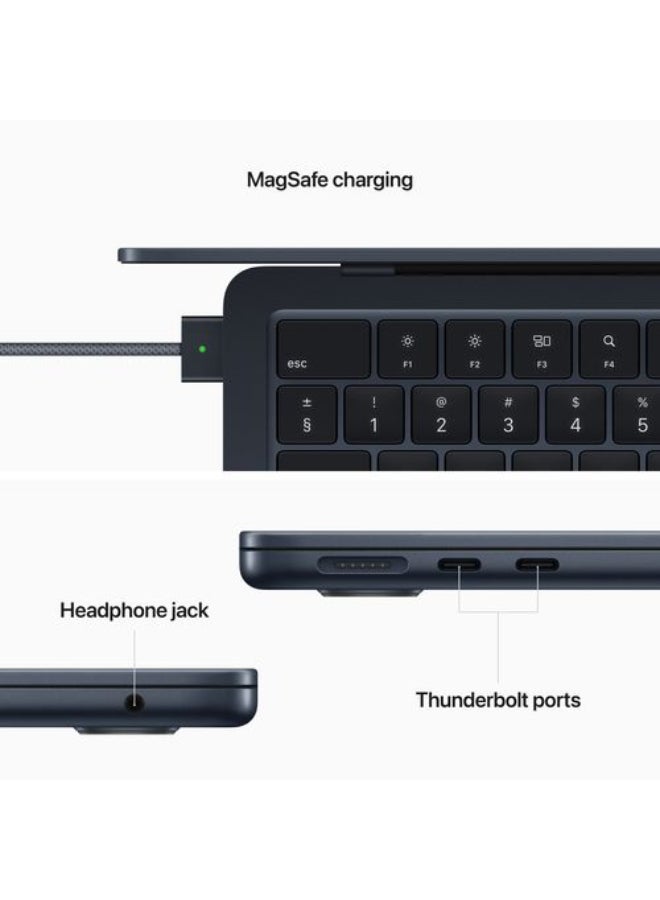 MagSafe charging

esc

F1

F2

F3

F4

±
§

!
1

@
2

#
3

$
4

%
5

Headphone jack

Thunderbolt ports