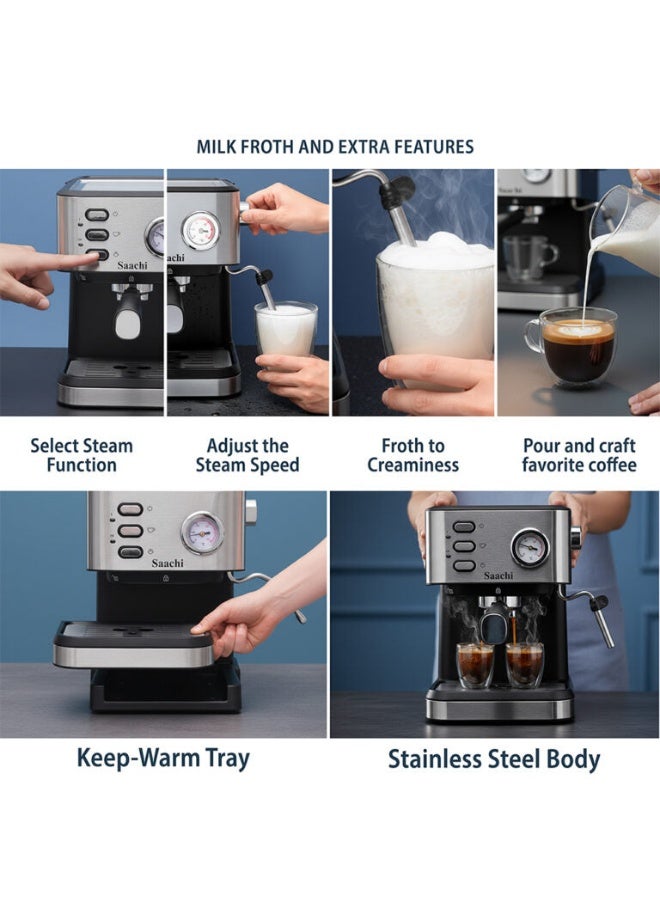 MILK FROTH AND EXTRA FEATURES

Saachi

achi

Select Steam Function

Adjust the Steam Speed

Froth to Creaminess

Pour and craft favorite coffee

Saachi

Saachi

Keep-Warm Tray

Stainless Steel Body