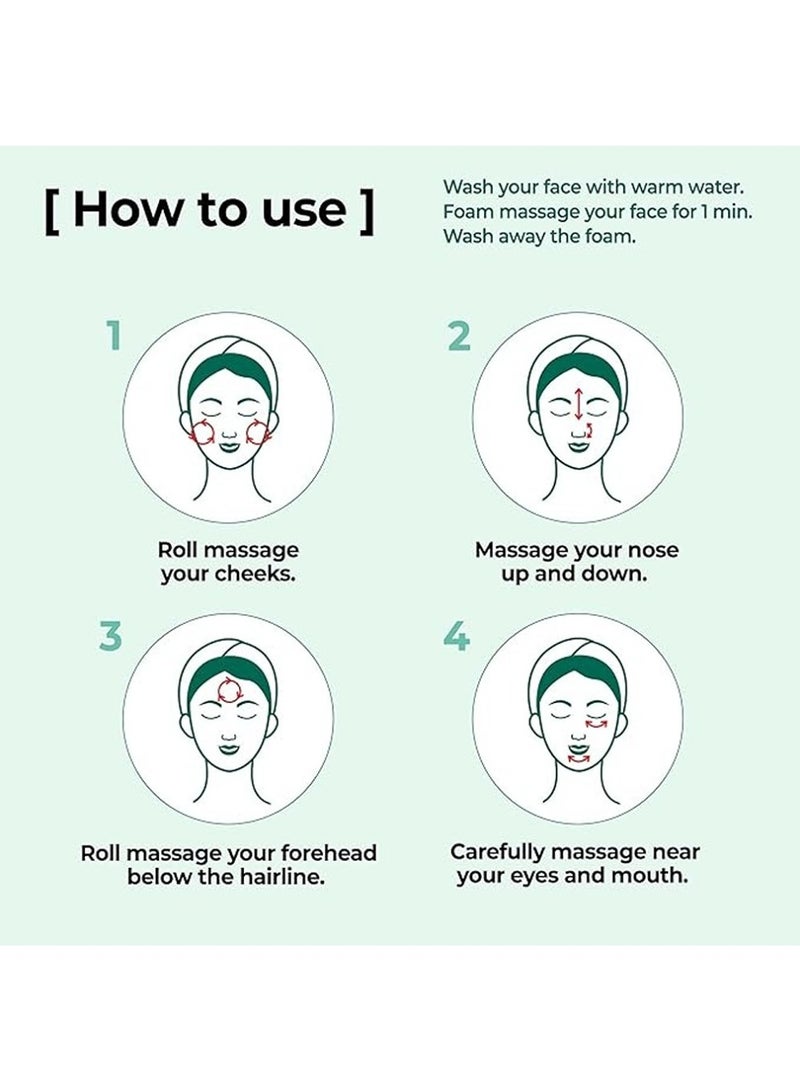 [ How to use ]

Wash your face with warm water.
Foam massage your face for 1 min.
Wash away the foam.

1

Roll massage your cheeks.

2

Massage your nose up and down.

3

Roll massage your forehead below the hairline.

4

Carefully massage near your eyes and mouth.