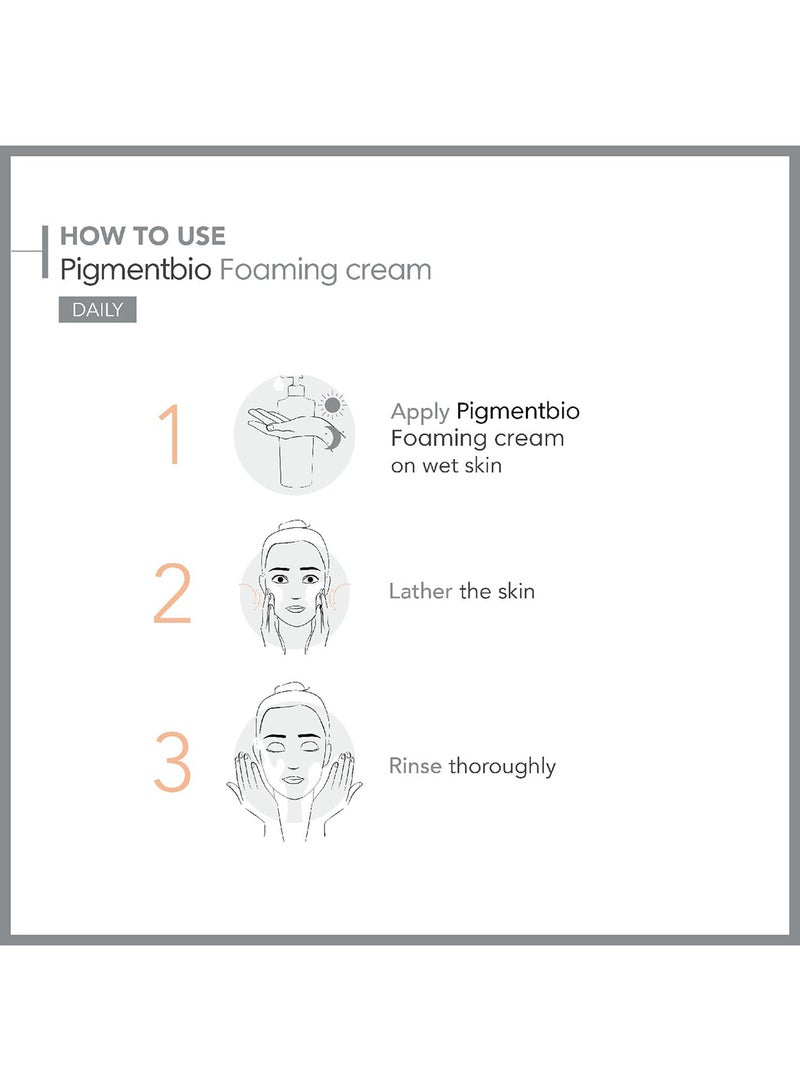 HOW TO USE
Pigmentbio Foaming cream
DAILY

1 Apply Pigmentbio Foaming cream on wet skin

2 Lather the skin

3 Rinse thoroughly