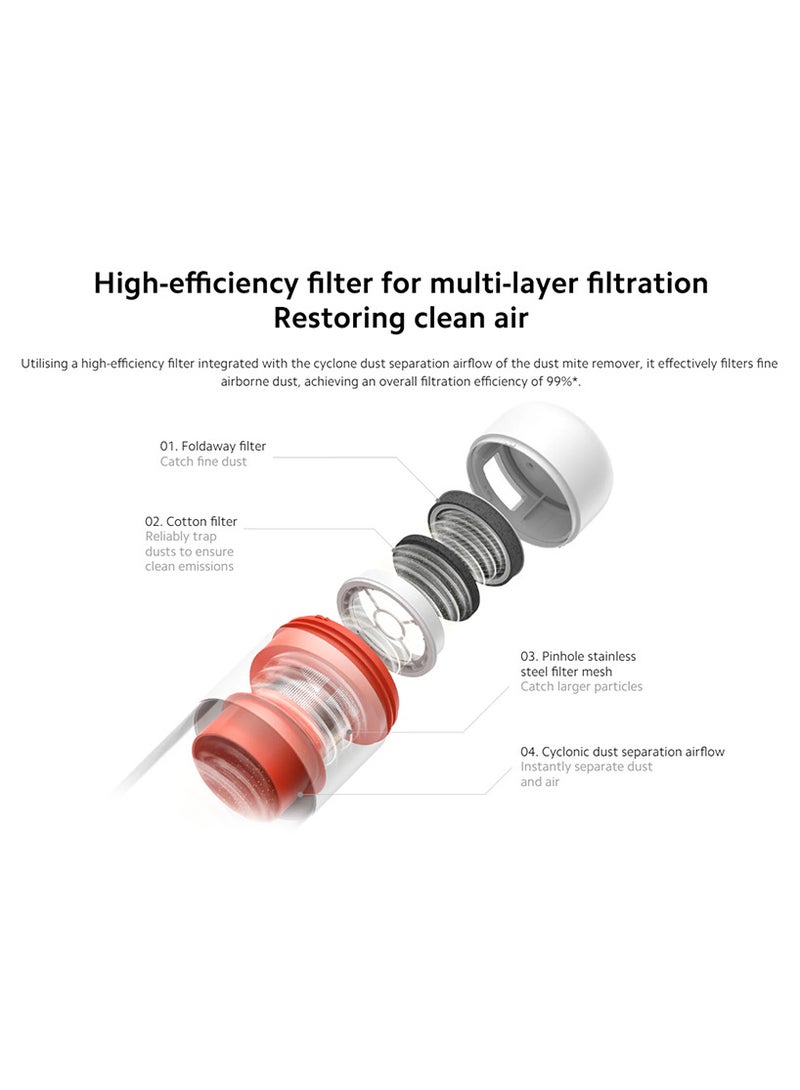 High-efficiency filter for multi-layer filtration
Restoring clean air

Utilising a high-efficiency filter integrated with the cyclone dust separation airflow of the dust mite remover, it effectively filters fine airborne dust, achieving an overall filtration efficiency of 99%*.

01. Foldaway filter
Catch fine dust

02. Cotton filter
Reliably trap dusts to ensure clean emissions

03. Pinhole stainless steel filter mesh
Catch larger particles

04. Cyclonic dust separation airflow
Instantly separate dust and air