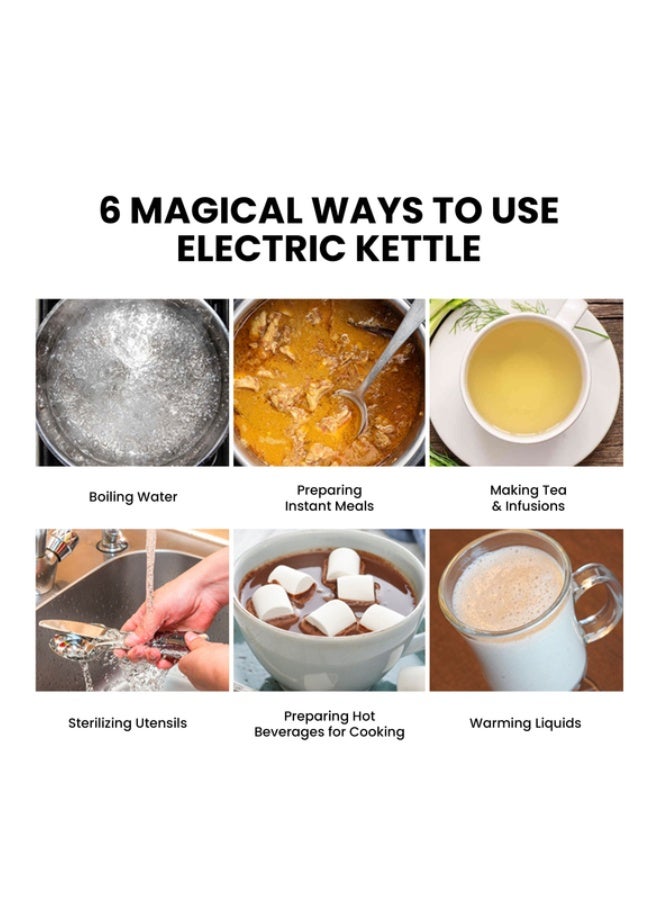 6 MAGICAL WAYS TO USE ELECTRIC KETTLE

Boiling Water

Preparing Instant Meals

Making Tea & Infusions

Sterilizing Utensils

Preparing Hot Beverages for Cooking

Warming Liquids