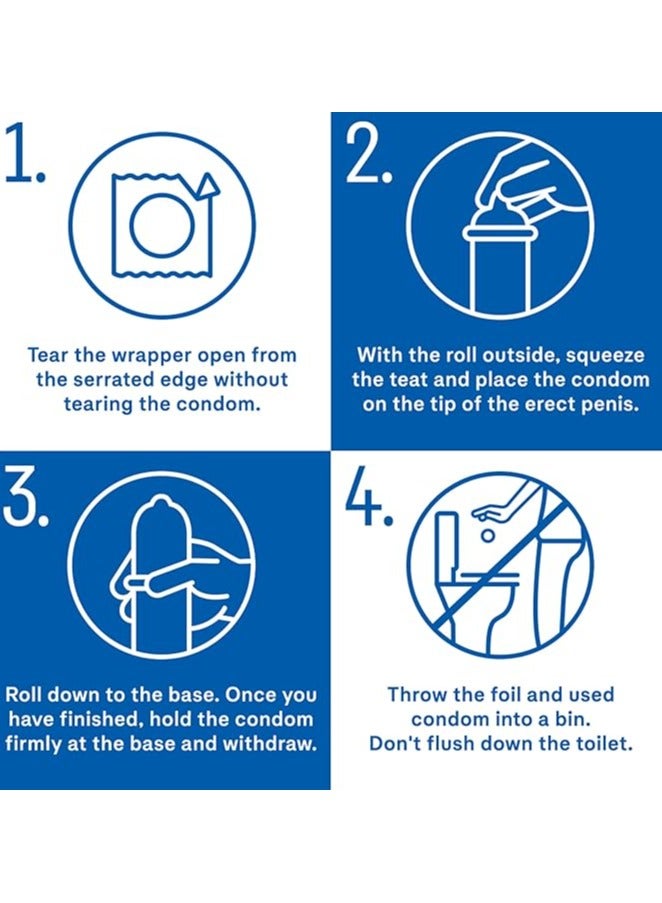 1.

Tear the wrapper open from the serrated edge without tearing the condom.

2.

With the roll outside, squeeze the teat and place the condom on the tip of the erect penis.

3.

Roll down to the base. Once you have finished, hold the condom firmly at the base and withdraw.

4.

Throw the foil and used condom into a bin. Don't flush down the toilet.