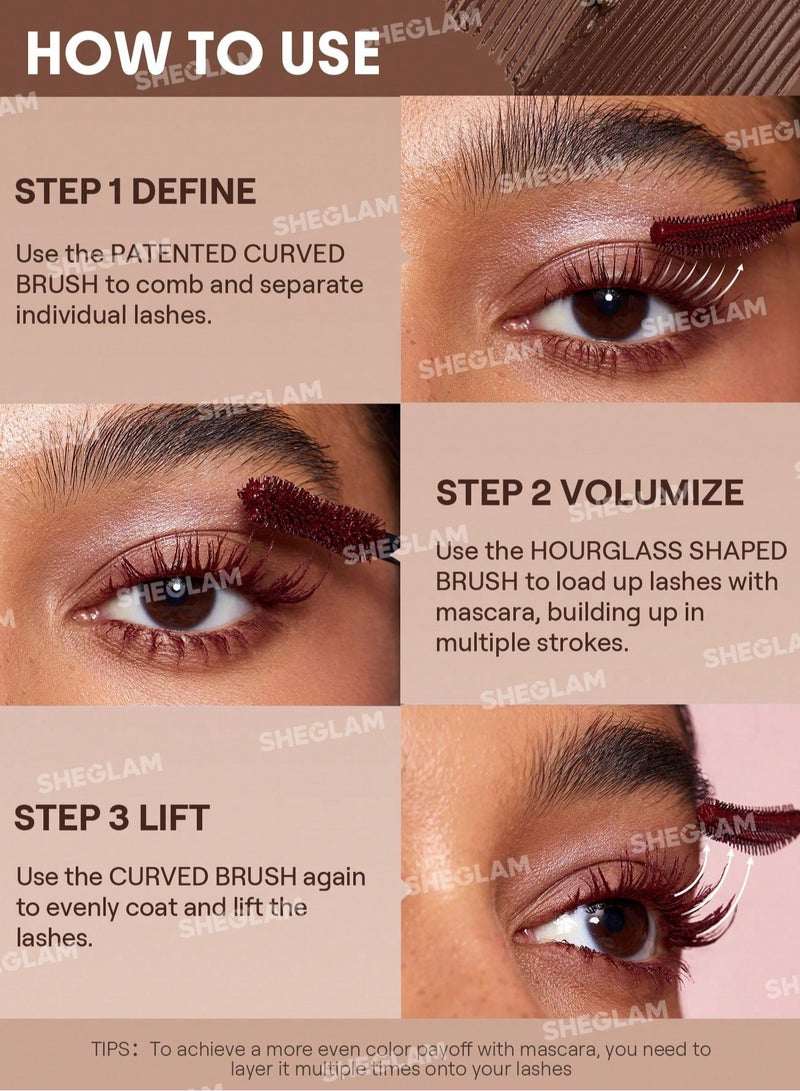 HOW TO USE

STEP 1 DEFINE

Use the PATENTED CURVED BRUSH to comb and separate individual lashes.

STEP 2 VOLUMIZE

Use the HOURGLASS SHAPED BRUSH to load up lashes with mascara, building up in multiple strokes.

STEP 3 LIFT

Use the CURVED BRUSH again to evenly coat and lift the lashes.

TIPS: To achieve a more even color payoff with mascara, you need to layer it multiple times onto your lashes

SHEGLAM