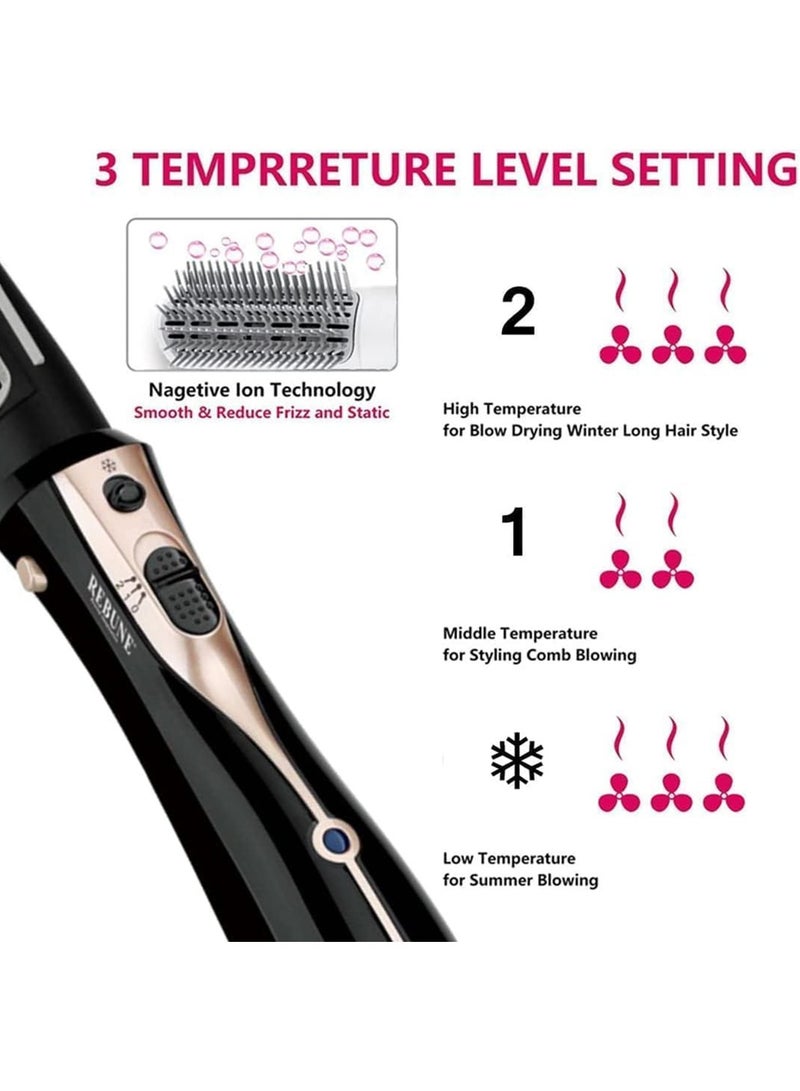 3 TEMPRRETURE LEVEL SETTING

Nagetive Ion Technology
Smooth & Reduce Frizz and Static

REBUNE
2
1
0

2

High Temperature
for Blow Drying Winter Long Hair Style

1

Middle Temperature
for Styling Comb Blowing

Low Temperature
for Summer Blowing