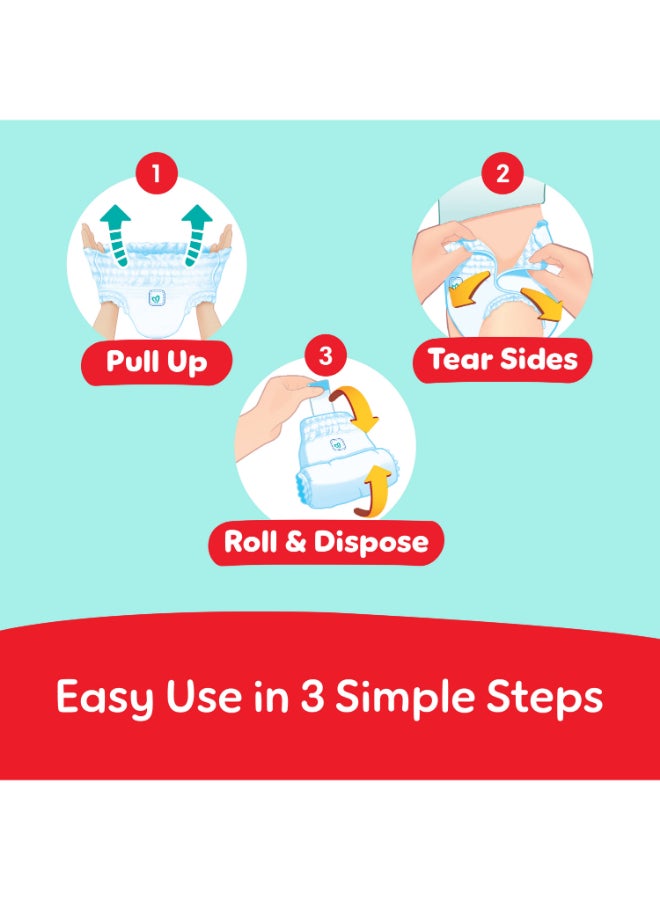 1

Pull Up

2

Tear Sides

3

Roll & Dispose

Easy Use in 3 Simple Steps