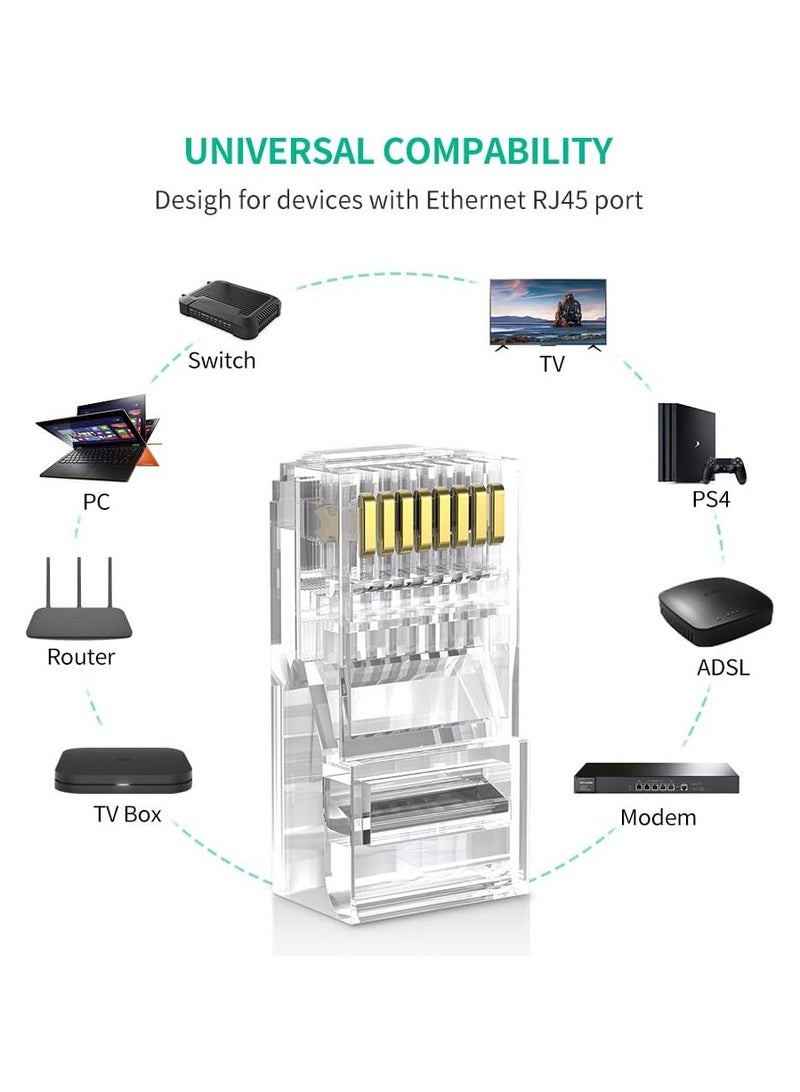 UNIVERSAL COMPABILITY
Desigh for devices with Ethernet RJ45 port

Switch

TV

PC

PS4

Router

ADSL

TV Box

Modem