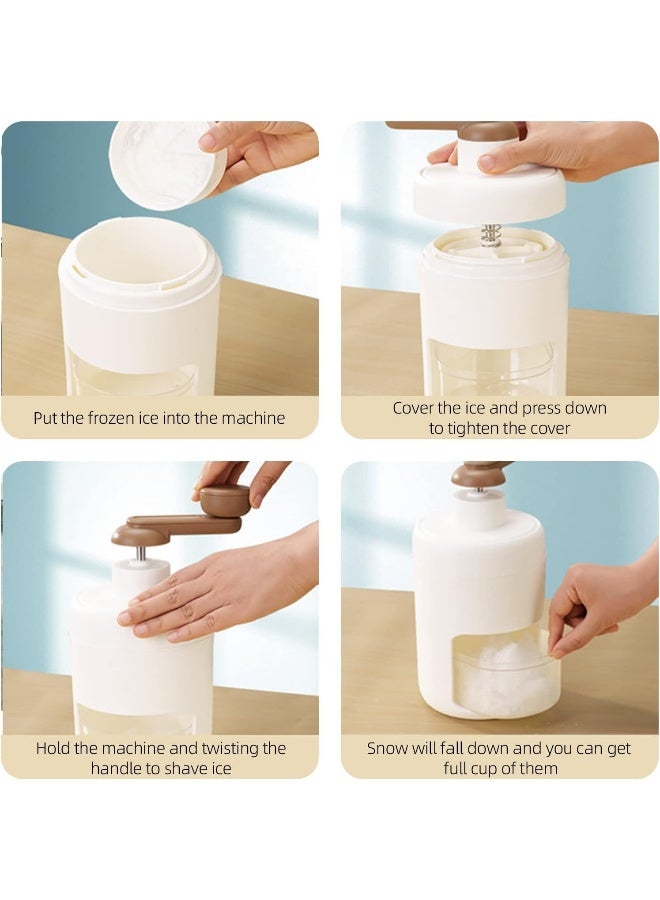 Put the frozen ice into the machine

Cover the ice and press down to tighten the cover

Hold the machine and twisting the handle to shave ice

Snow will fall down and you can get full cup of them