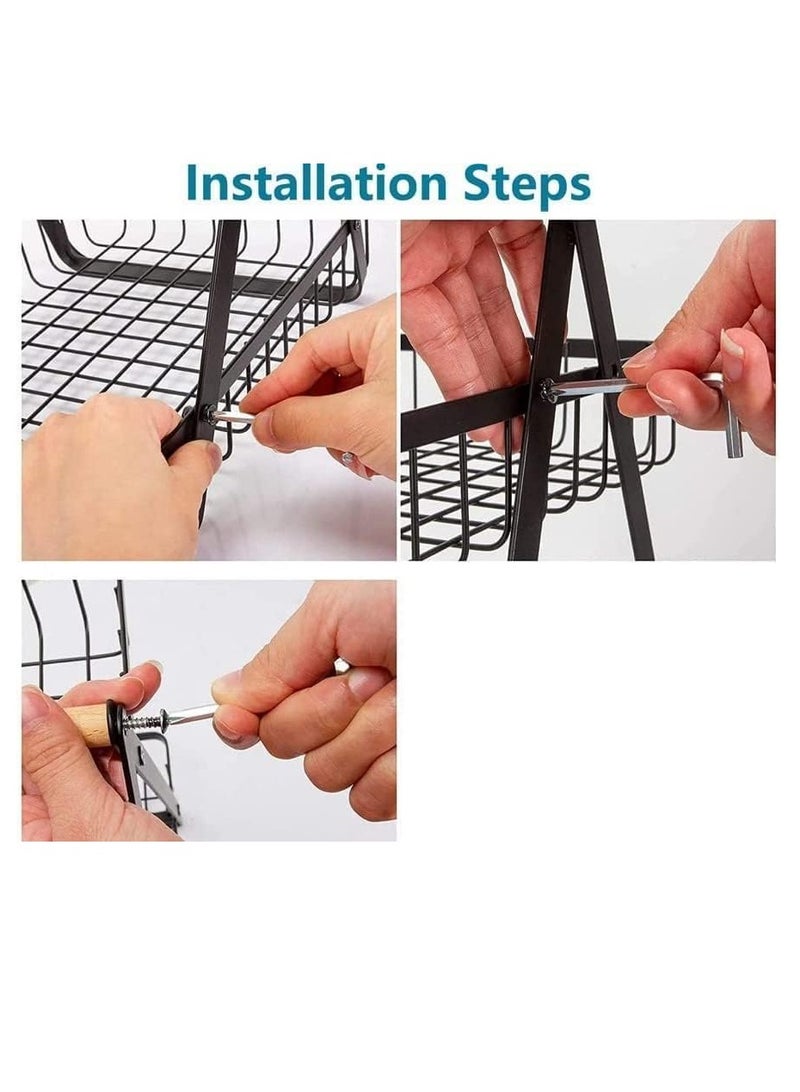 Installation Steps