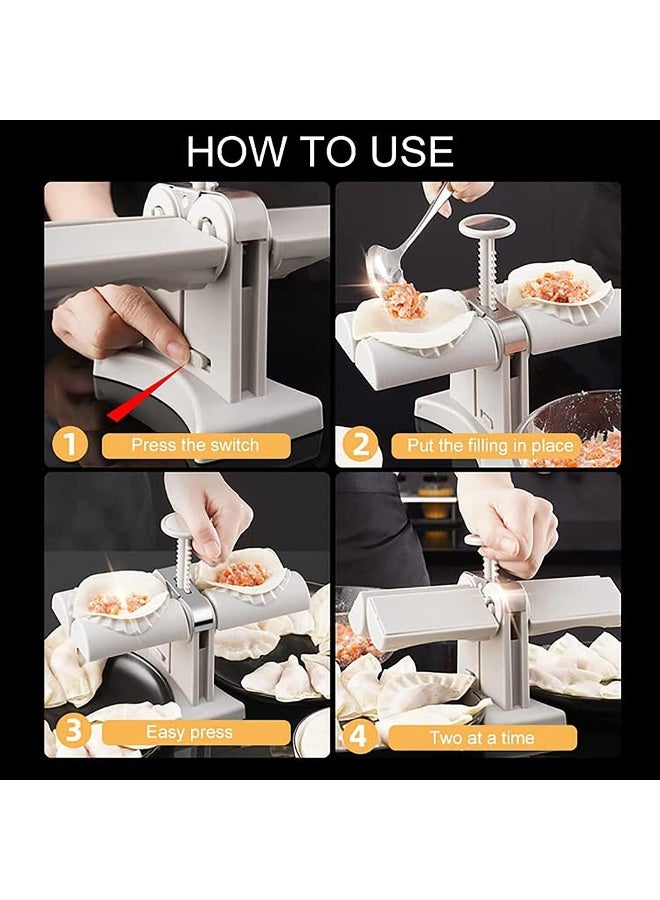 HOW TO USE

1 Press the switch

2 Put the filling in place

3 Easy press

4 Two at a time