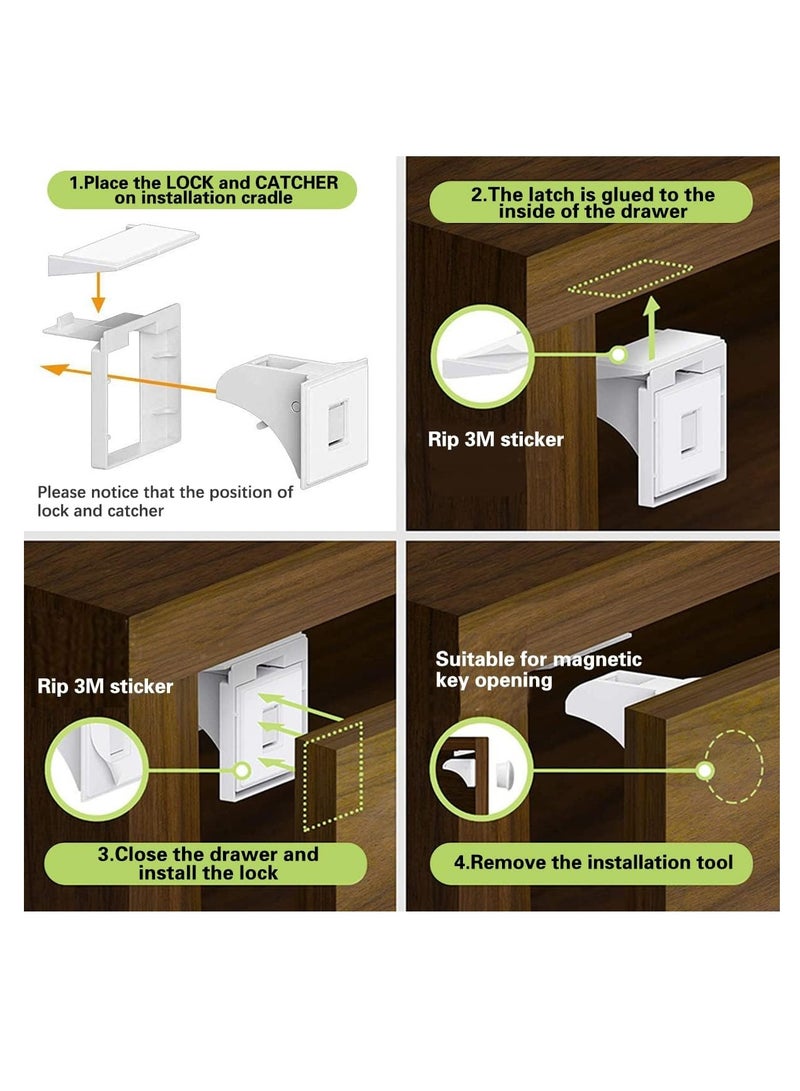 1.Place the LOCK and CATCHER on installation cradle

Please notice that the position of lock and catcher

2.The latch is glued to the inside of the drawer

Rip 3M sticker

Rip 3M sticker

3.Close the drawer and install the lock

Suitable for magnetic key opening

4.Remove the installation tool