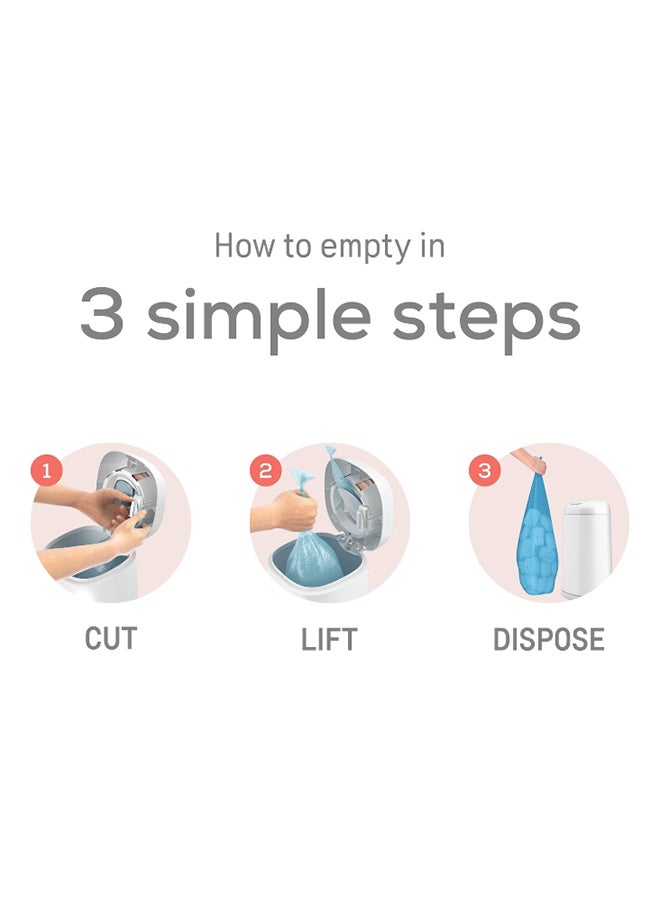 How to empty in

3 simple steps

1

CUT

2

LIFT

3

DISPOSE