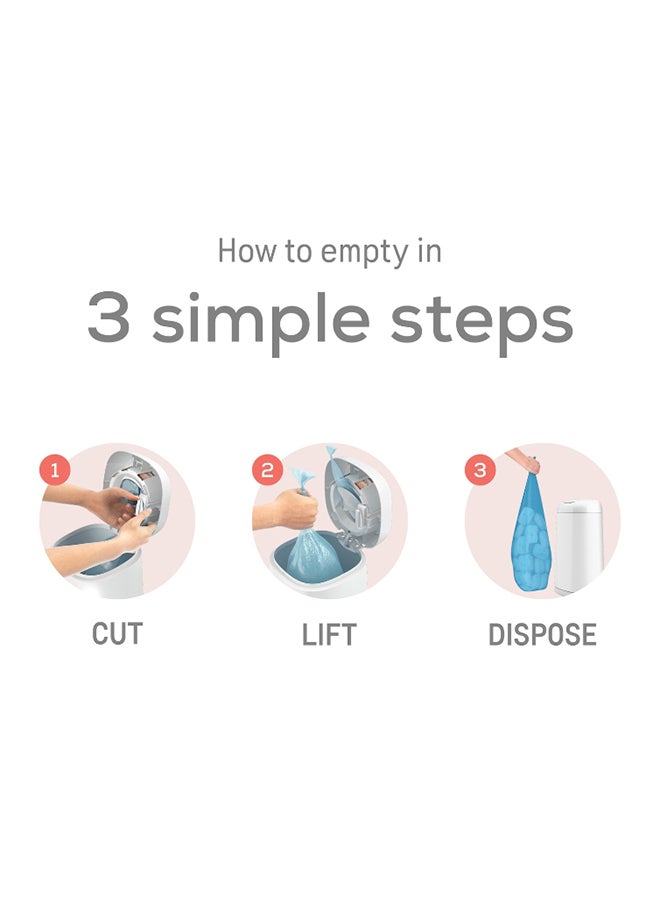 How to empty in

3 simple steps

1

CUT

2

LIFT

3

DISPOSE