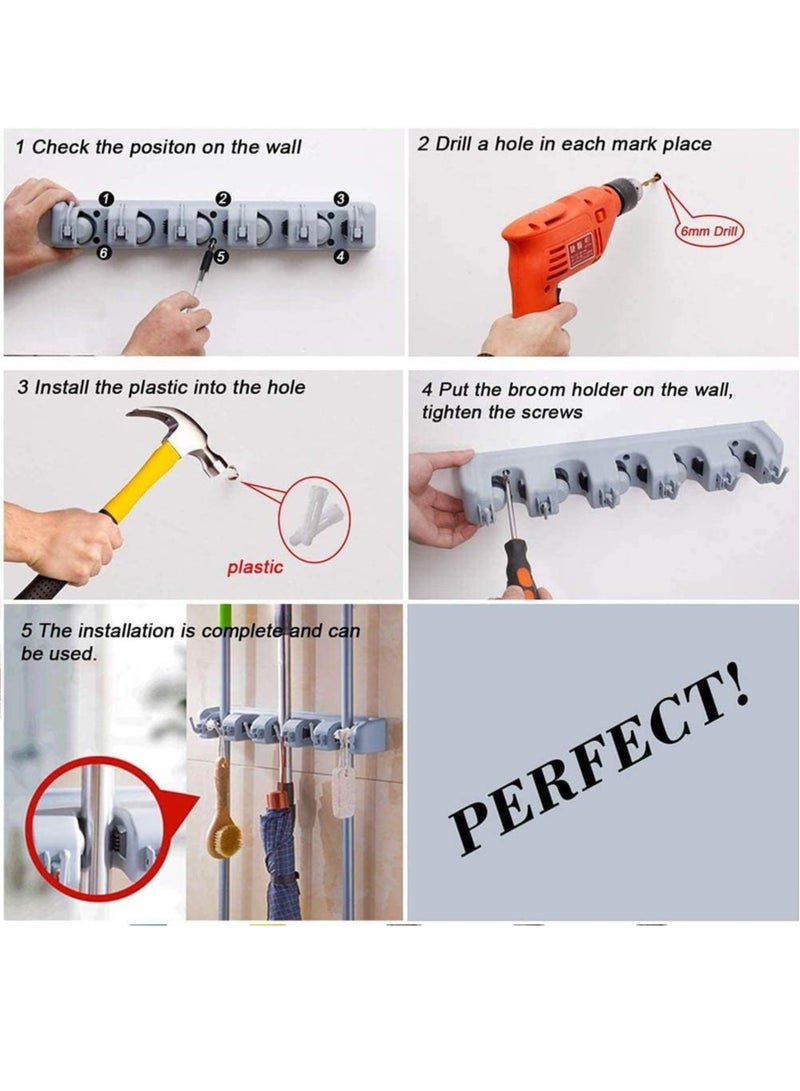 1 Check the positon on the wall

1 2 3 6 5 4

2 Drill a hole in each mark place

6mm Drill

3 Install the plastic into the hole

plastic

4 Put the broom holder on the wall, tighten the screws

5 The installation is complete and can be used.

PERFECT!