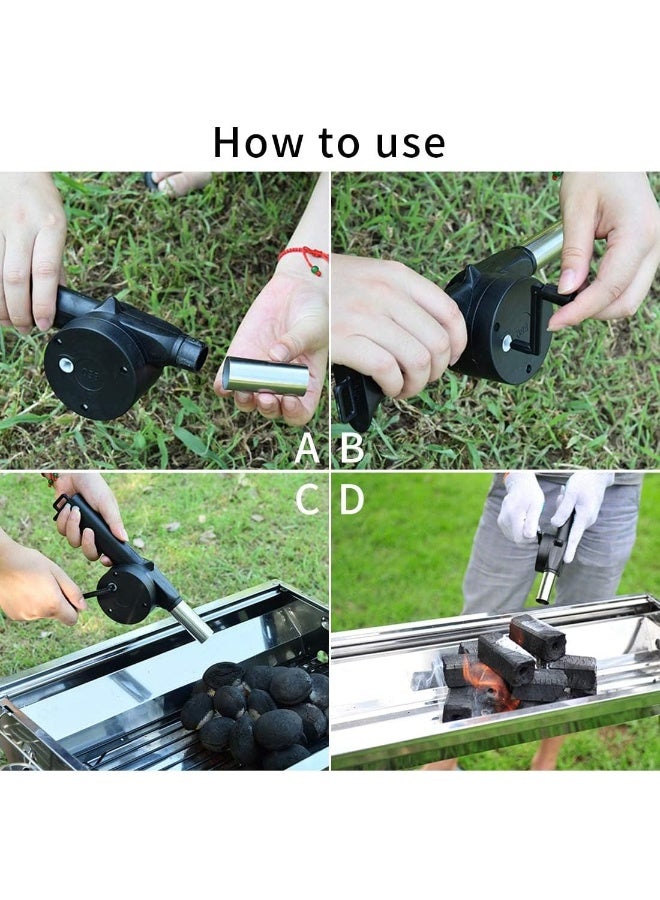 How to use

A B

C D