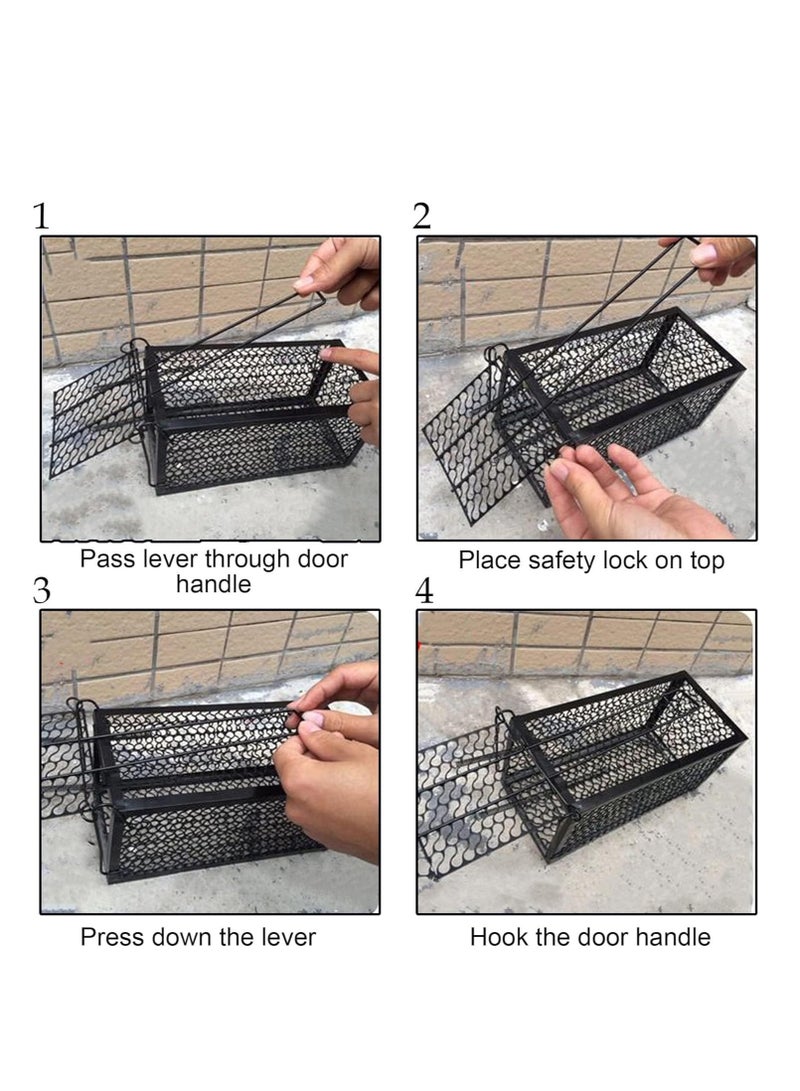 1

Pass lever through door handle

2

Place safety lock on top

3

Press down the lever

4

Hook the door handle