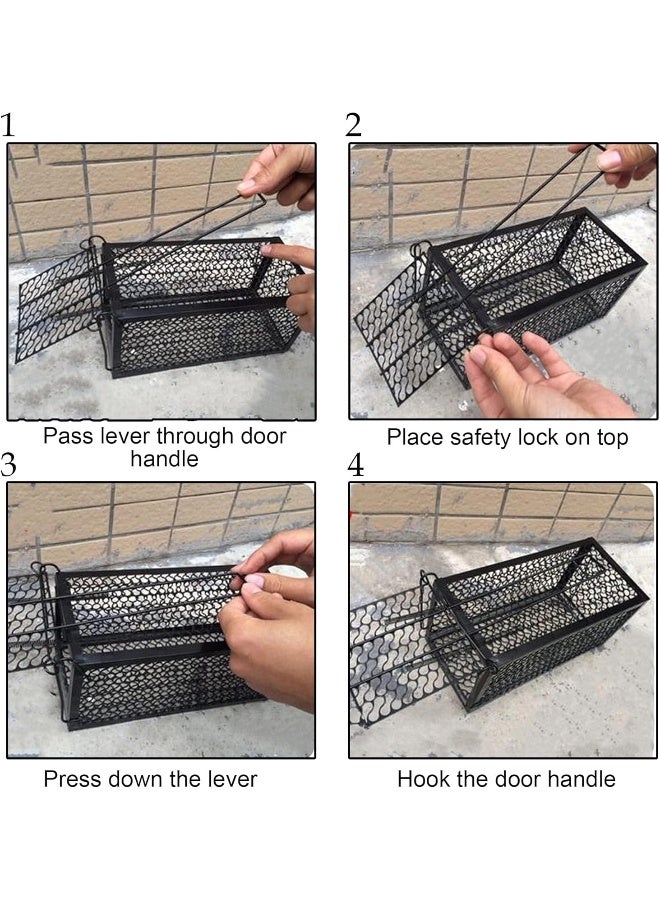 1

Pass lever through door handle

2

Place safety lock on top

3

Press down the lever

4

Hook the door handle