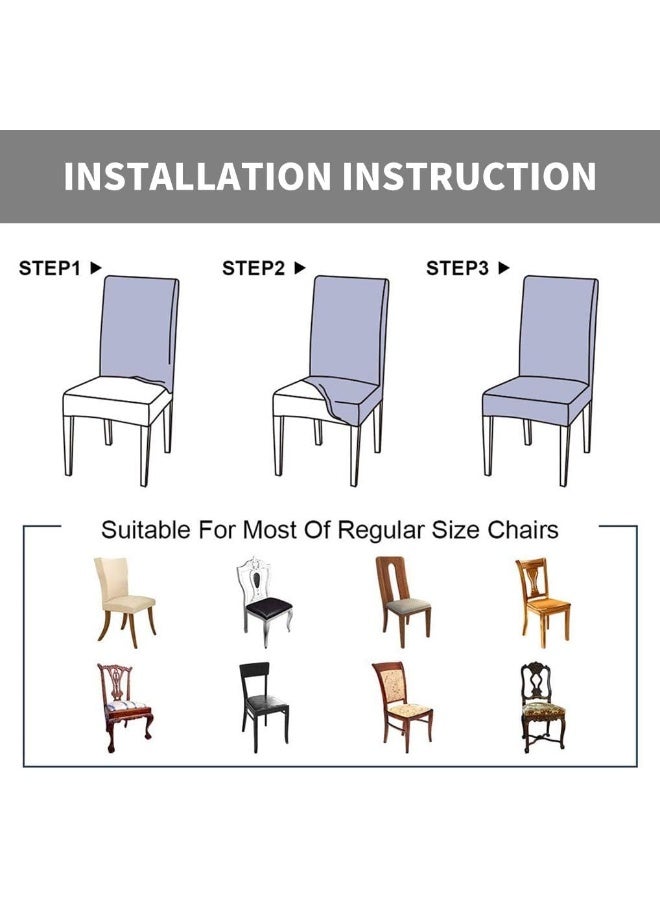 INSTALLATION INSTRUCTION

STEP1 ▶

STEP2 ▶

STEP3 ▶

Suitable For Most Of Regular Size Chairs