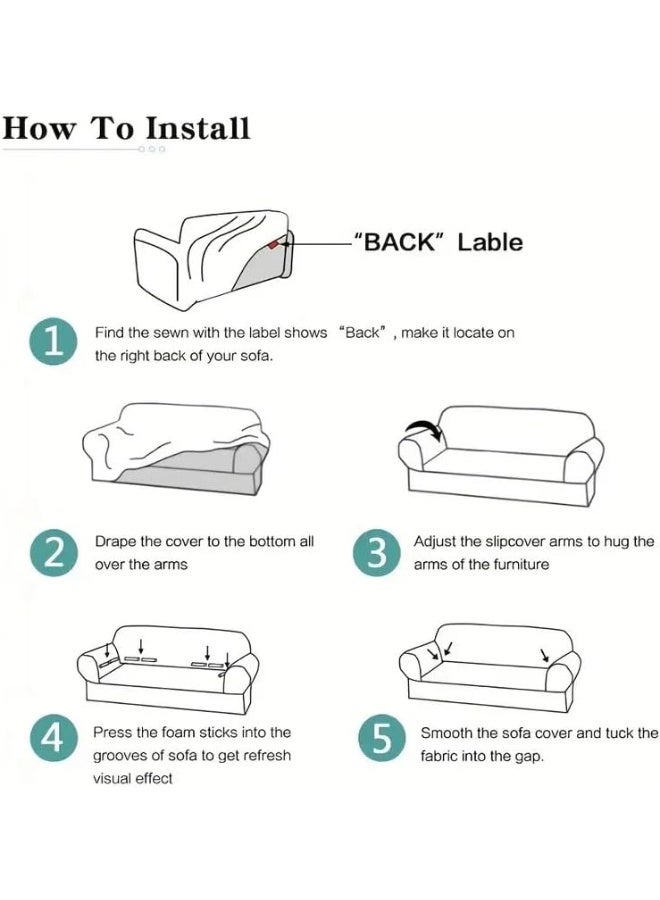 How To Install

"BACK" Lable

1 Find the sewn with the label shows "Back", make it locate on the right back of your sofa.

2 Drape the cover to the bottom all over the arms

3 Adjust the slipcover arms to hug the arms of the furniture

4 Press the foam sticks into the grooves of sofa to get refresh visual effect

5 Smooth the sofa cover and tuck the fabric into the gap.