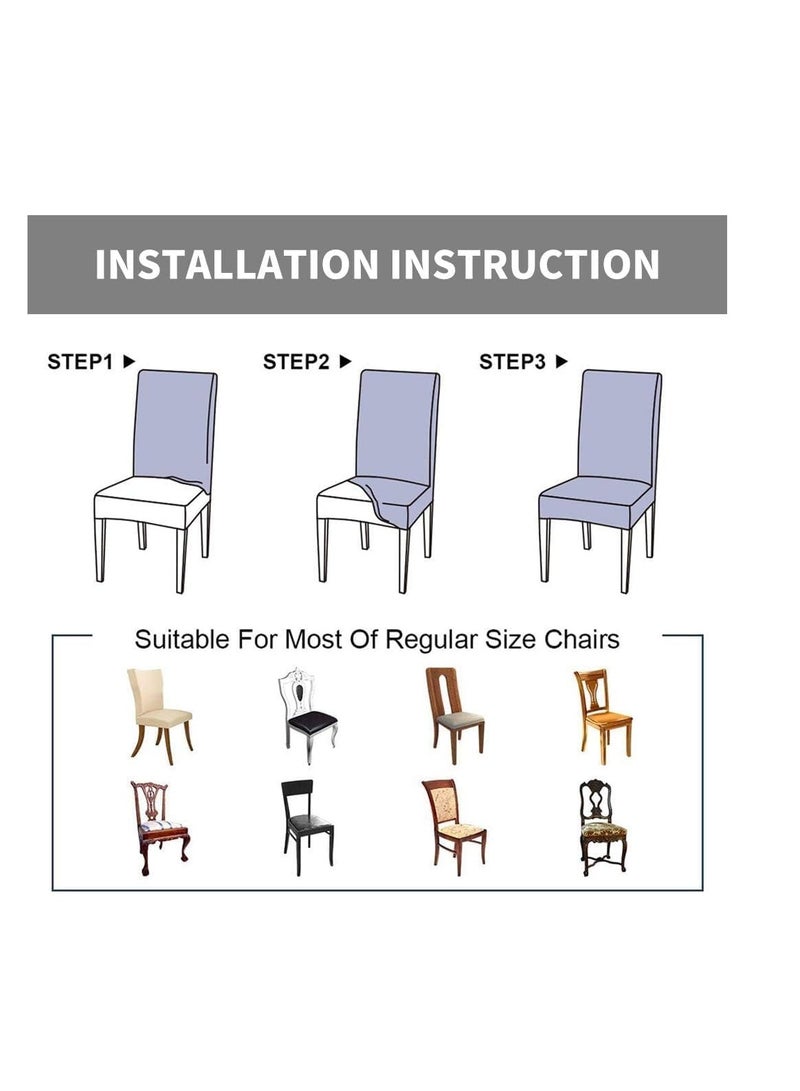 INSTALLATION INSTRUCTION

STEP1 ▶

STEP2 ▶

STEP3 ▶

Suitable For Most Of Regular Size Chairs