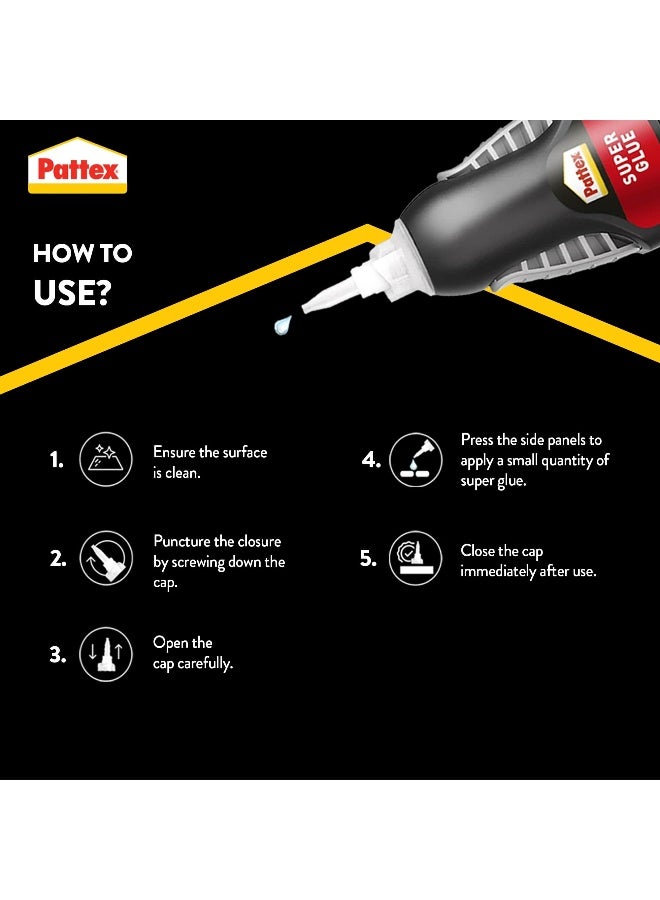 Pattex

Pattex SUPER GLUE

HOW TO USE?

1. Ensure the surface is clean.

2. Puncture the closure by screwing down the cap.

3. Open the cap carefully.

4. Press the side panels to apply a small quantity of super glue.

5. Close the cap immediately after use.