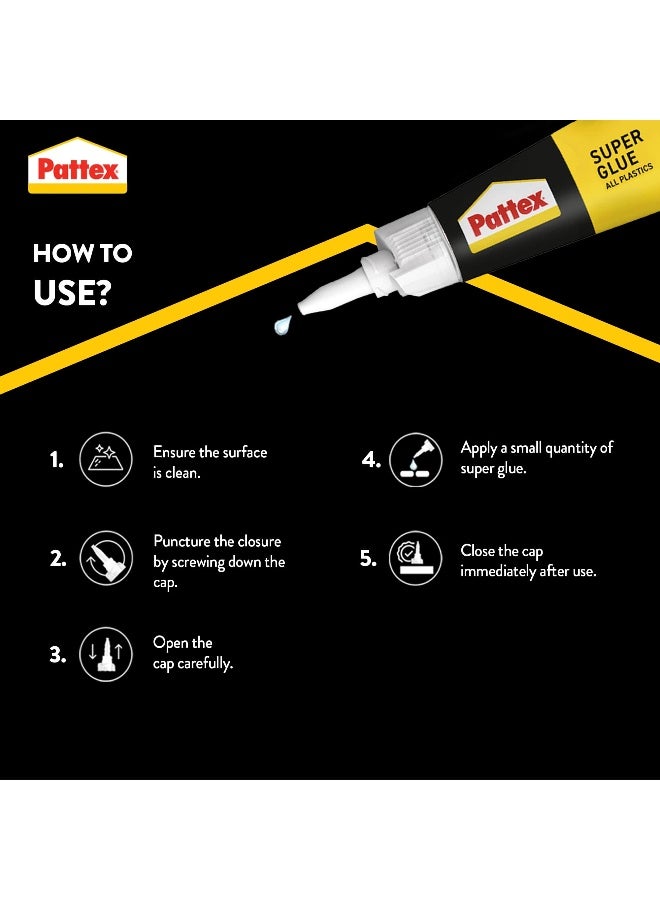 Pattex

SUPER GLUE ALL PLASTICS

Pattex

HOW TO USE?

1. Ensure the surface is clean.

2. Puncture the closure by screwing down the cap.

3. Open the cap carefully.

4. Apply a small quantity of super glue.

5. Close the cap immediately after use.