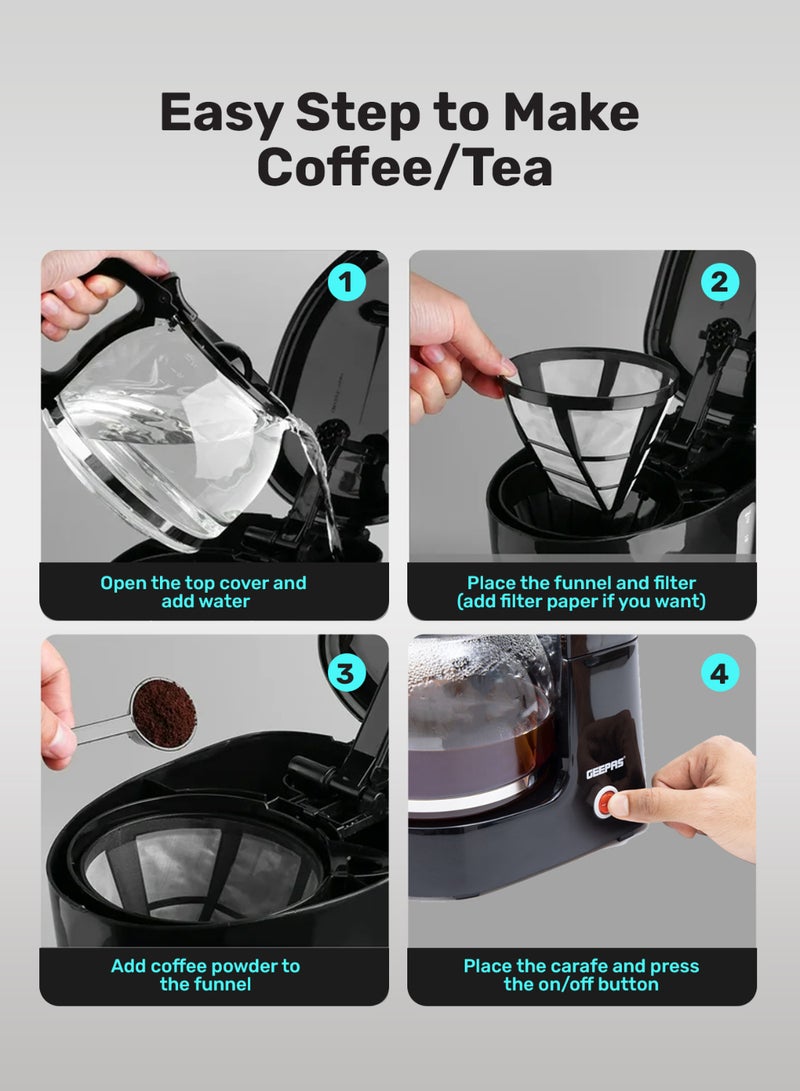 Easy Step to Make Coffee/Tea

1

Open the top cover and add water

2

Place the funnel and filter (add filter paper if you want)

3

Add coffee powder to the funnel

4

GEEPAS

Place the carafe and press the on/off button