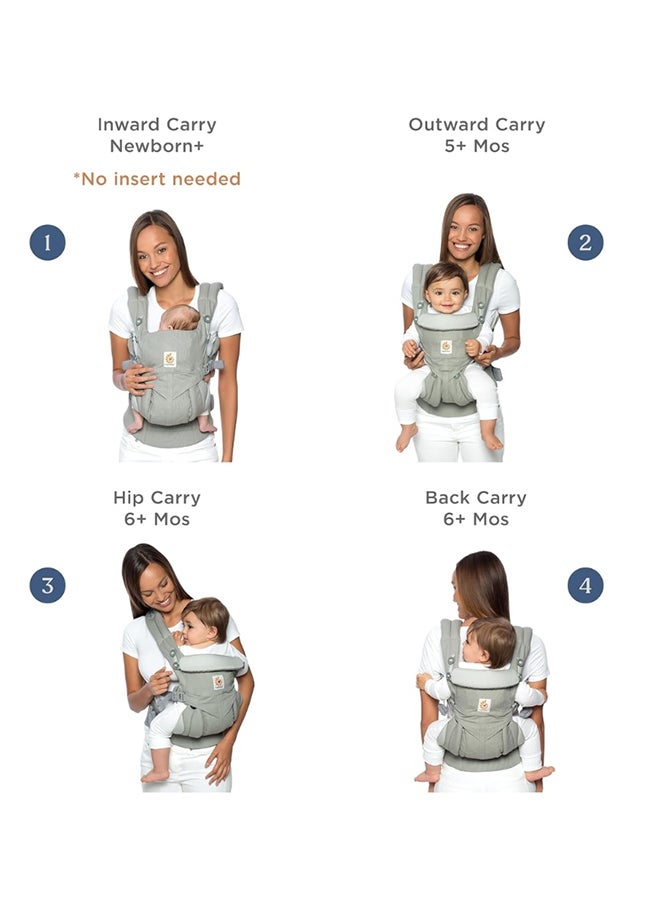 Inward Carry
Newborn+

*No insert needed

1

Outward Carry
5+ Mos

2

Hip Carry
6+ Mos

3

Back Carry
6+ Mos

4