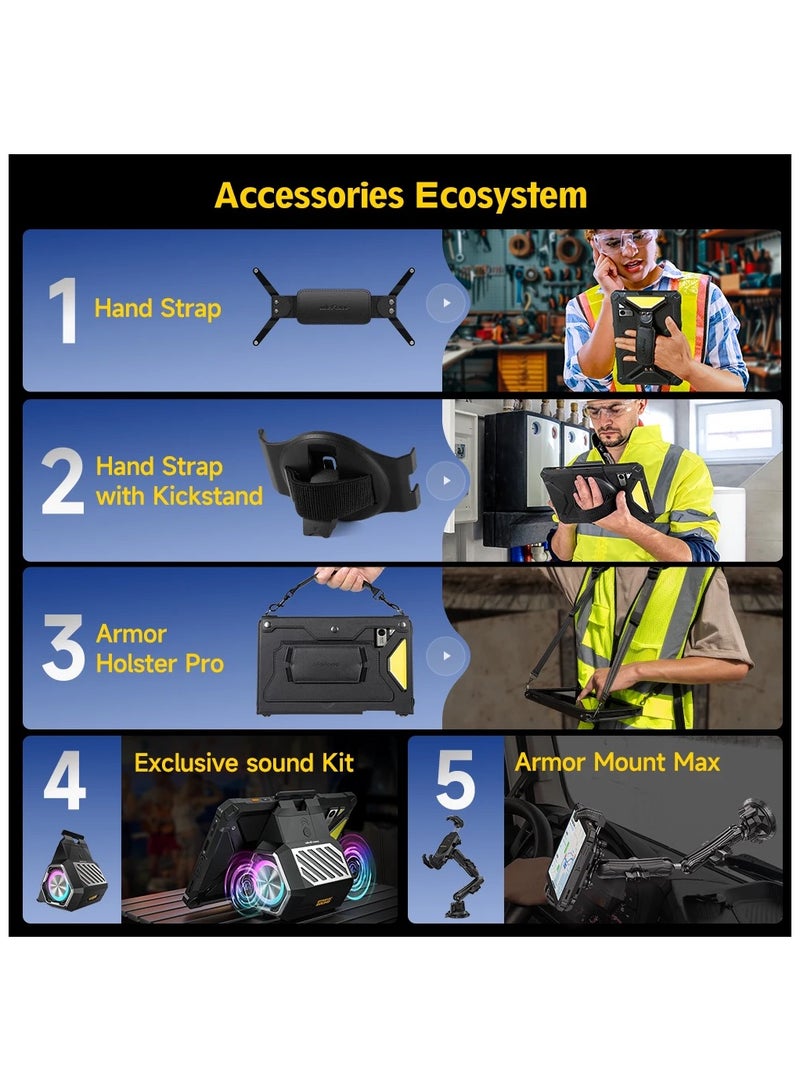 Accessories Ecosystem

1 Hand Strap

2 Hand Strap with Kickstand

3 Armor Holster Pro

4 Exclusive sound Kit

5 Armor Mount Max