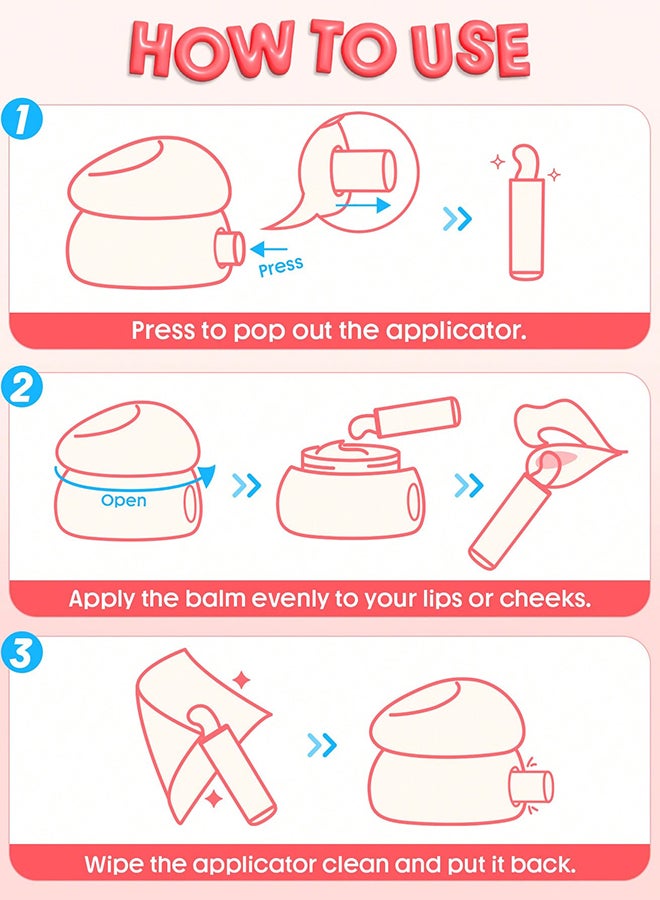 HOW TO USE

1

Press

Press to pop out the applicator.

2

Open

Apply the balm evenly to your lips or cheeks.

3

Wipe the applicator clean and put it back.